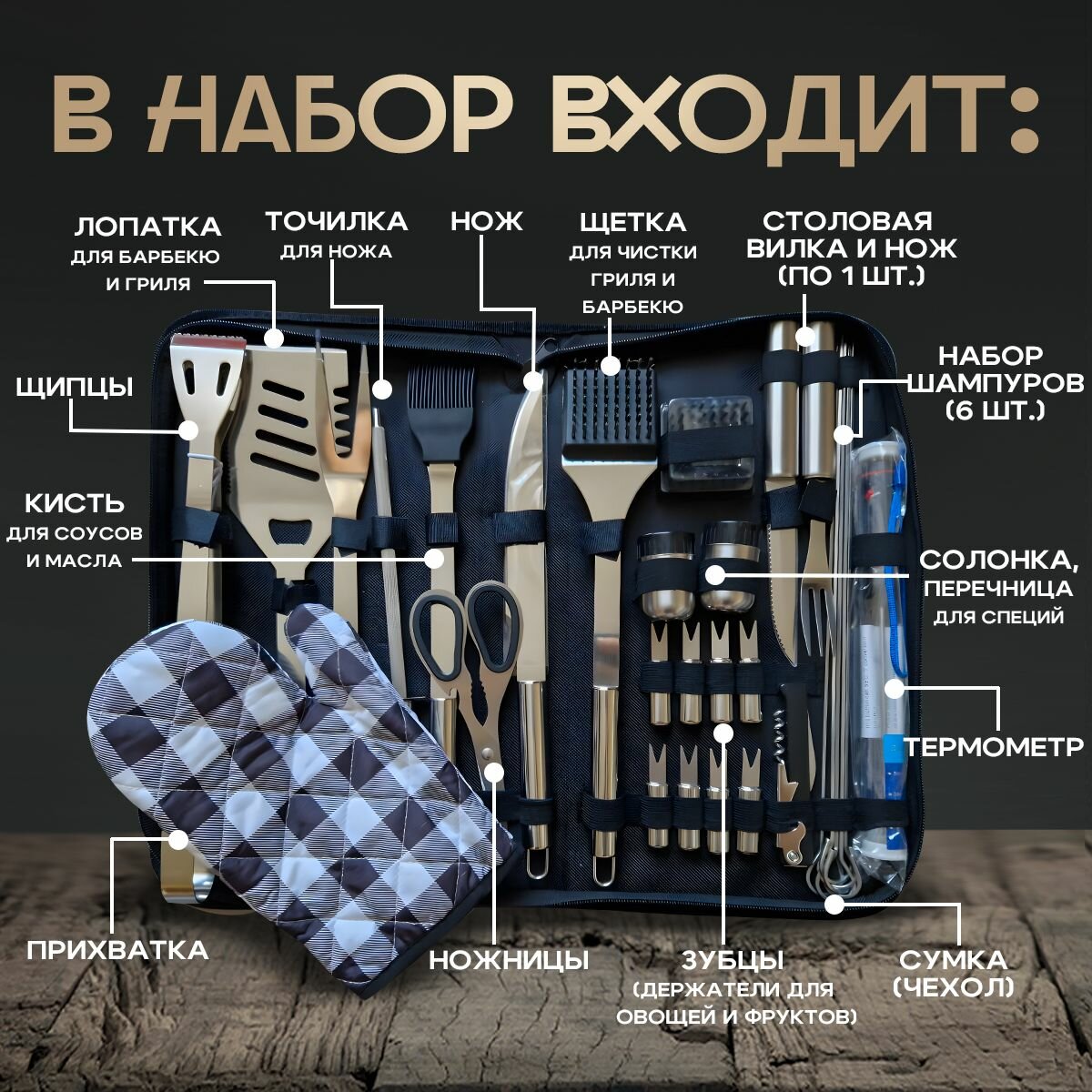 В НАБОР ВХОДИТ:

ЛОПАТКА
ДЛЯ БАРБЕКЮ И ГРИЛЯ

ТОЧИЛКА
ДЛЯ НОЖА

НОЖ

ЩЕТКА
ДЛЯ ЧИСТКИ ГРИЛЯ И БАРБЕКЮ

СТОЛОВАЯ ВИЛКА И НОЖ (ПО 1 ШТ.)

ЩИПЦЫ

НАБОР ШАМПУРОВ (6 ШТ.)

КИСТЬ
ДЛЯ СОУСОВ И МАСЛА

СОЛОНКА, ПЕРЕЧНИЦА
ДЛЯ СПЕЦИЙ

ТЕРМОМЕТР

ПРИХВАТКА

НОЖНИЦЫ

ЗУБЦЫ
(ДЕРЖАТЕЛИ ДЛЯ ОВОЩЕЙ И ФРУКТОВ)

СУМКА (ЧЕХОЛ)