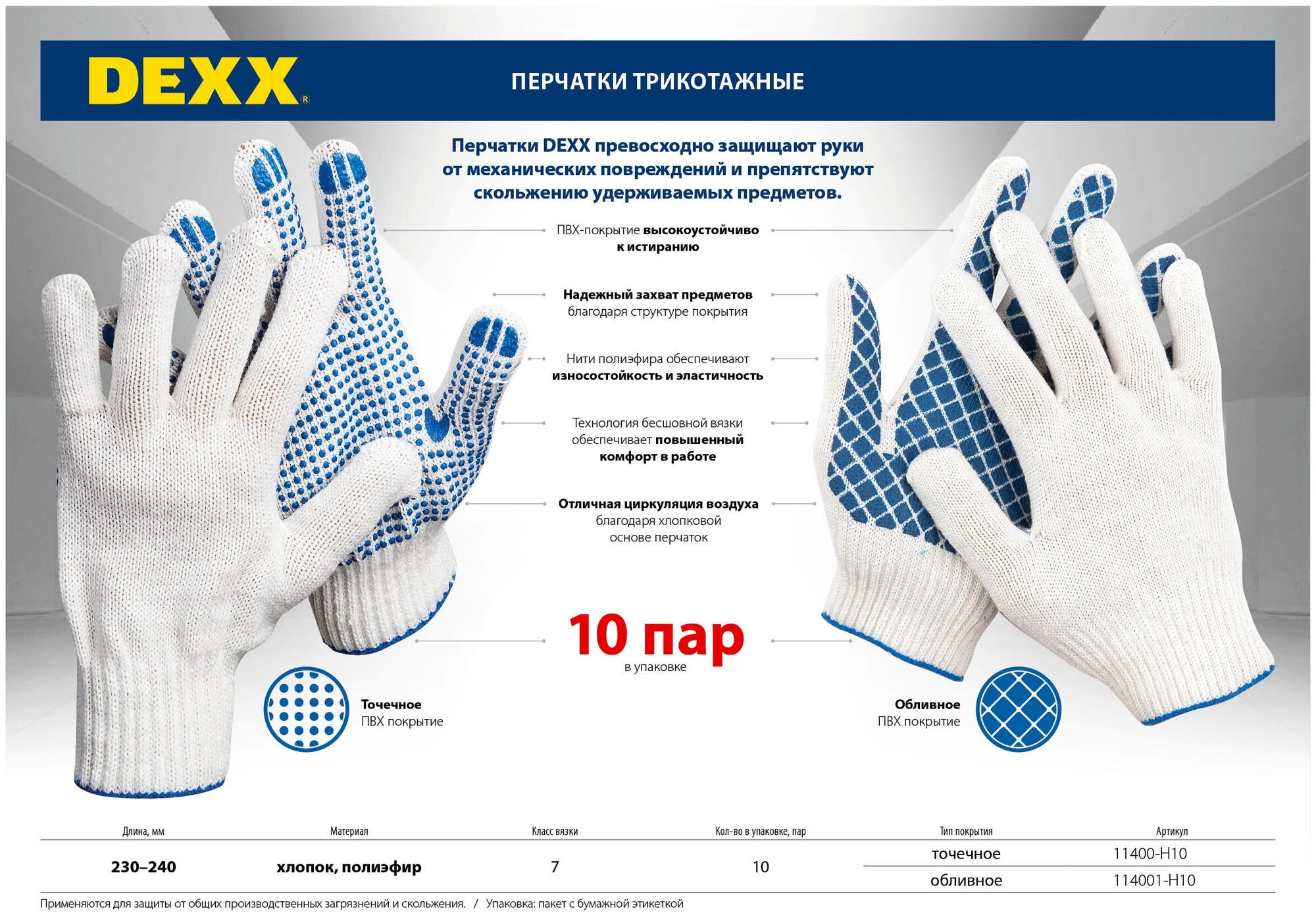 DEXX®

ПЕРЧАТКИ ТРИКОТАЖНЫЕ

Перчатки DEXX превосходно защищают руки от механических повреждений и препятствуют скольжению удерживаемых предметов.

ПВХ-покрытие высокоустойчиво к истиранию

Надежный захват предметов благодаря структуре покрытия

Нити полиэфира обеспечивают износостойкость и эластичность

Технология бесшовной вязки обеспечивает повышенный комфорт в работе

Отличная циркуляция воздуха благодаря хлопковой основе перчаток

10 пар
в упаковке

Точечное
ПВХ покрытие

Обливное
ПВХ покрытие

| Длина, мм | Материал | Класс вязки | Кол-во в упаковке, пар | Тип покрытия | Артикул |
|---|---|---|---|---|---|
| 230–240 | хлопок, полиэфир | 7 | 10 | точечное | 11400-H10 |
| | | | | обливное | 114001-H10 |

Применяются для защиты от общих производственных загрязнений и скольжения. / Упаковка: пакет с бумажной этикеткой