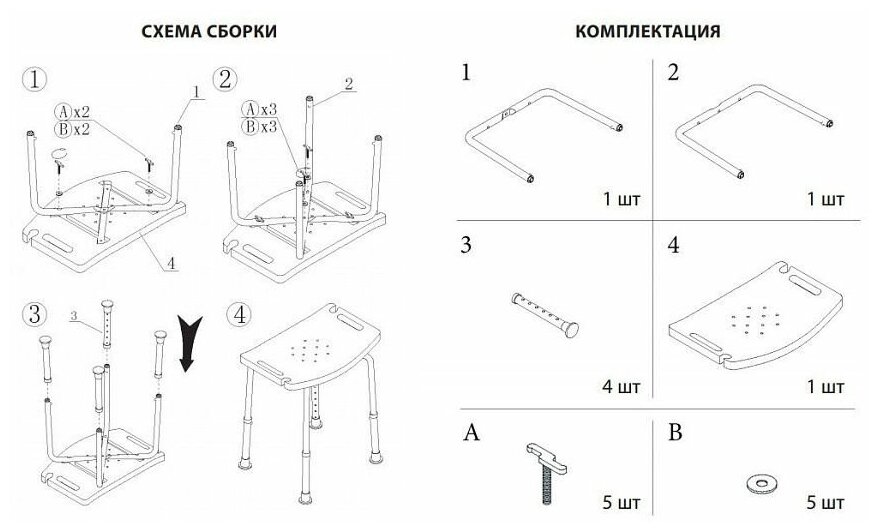 СХЕМА СБОРКИ

1
A x2
B x2
1
4

2
A x3
B x3
2

3
3

4

КОМПЛЕКТАЦИЯ

1
1 шт

2
1 шт

3
4 шт

4
1 шт

A
5 шт

B
5 шт