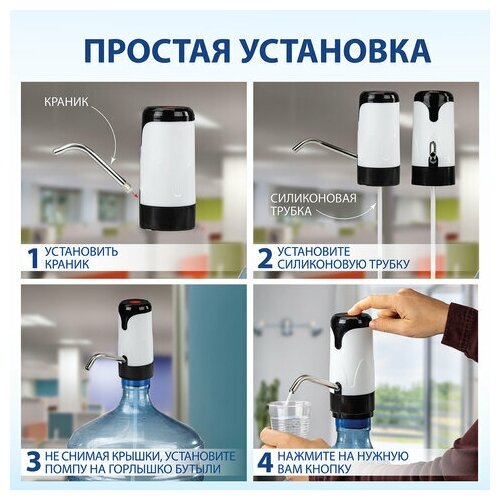 ПРОСТАЯ УСТАНОВКА

КРАНИК

1 УСТАНОВИТЬ КРАНИК

СИЛИКОНОВАЯ ТРУБКА

2 УСТАНОВИТЕ СИЛИКОНОВУЮ ТРУБКУ

3 НЕ СНИМАЯ КРЫШКИ, УСТАНОВИТЕ ПОМПУ НА ГОРЛЫШКО БУТЫЛИ

4 НАЖМИТЕ НА НУЖНУЮ ВАМ КНОПКУ