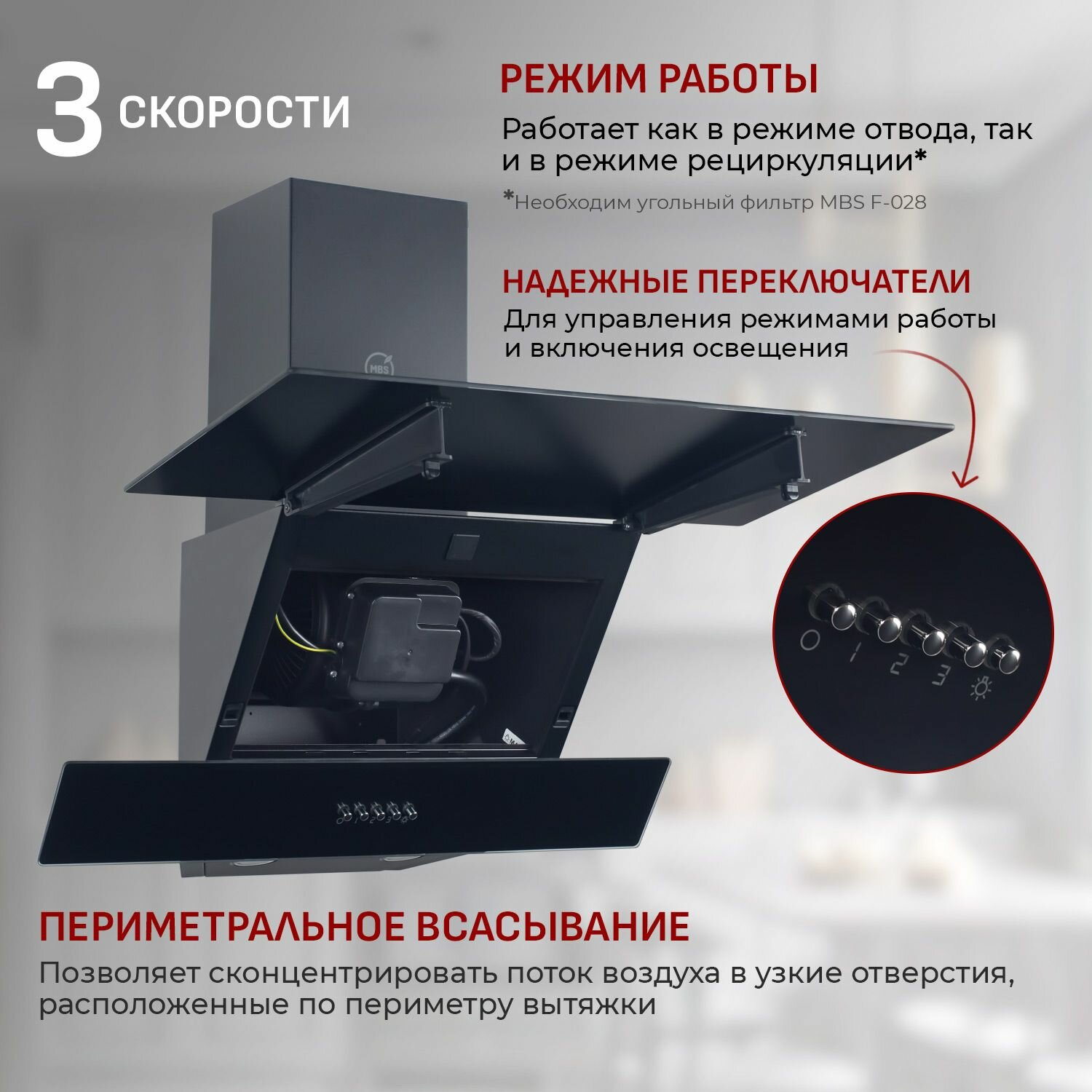 3 СКОРОСТИ

РЕЖИМ РАБОТЫ

Работает как в режиме отвода, так и в режиме рециркуляции*

*Необходим угольный фильтр MBS F-028

НАДЕЖНЫЕ ПЕРЕКЛЮЧАТЕЛИ

Для управления режимами работы и включения освещения

MBS

0 1 2 3

ПЕРИМЕТРАЛЬНОЕ ВСАСЫВАНИЕ

Позволяет сконцентрировать поток воздуха в узкие отверстия, расположенные по периметру вытяжки