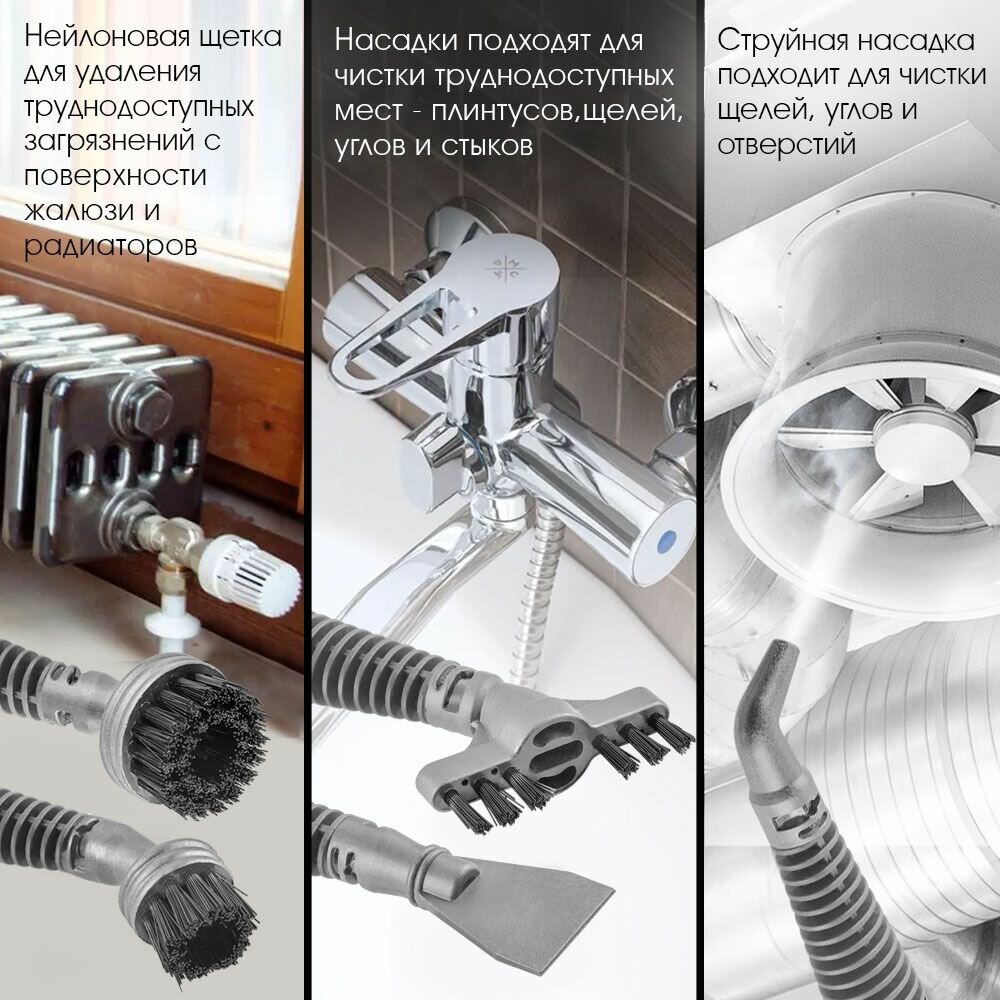 Нейлоновая щетка для удаления труднодоступных загрязнений с поверхности жалюзи и радиаторов

Насадки подходят для чистки труднодоступных мест - плинтусов,щелей, углов и стыков

Струйная насадка подходит для чистки щелей, углов и отверстий