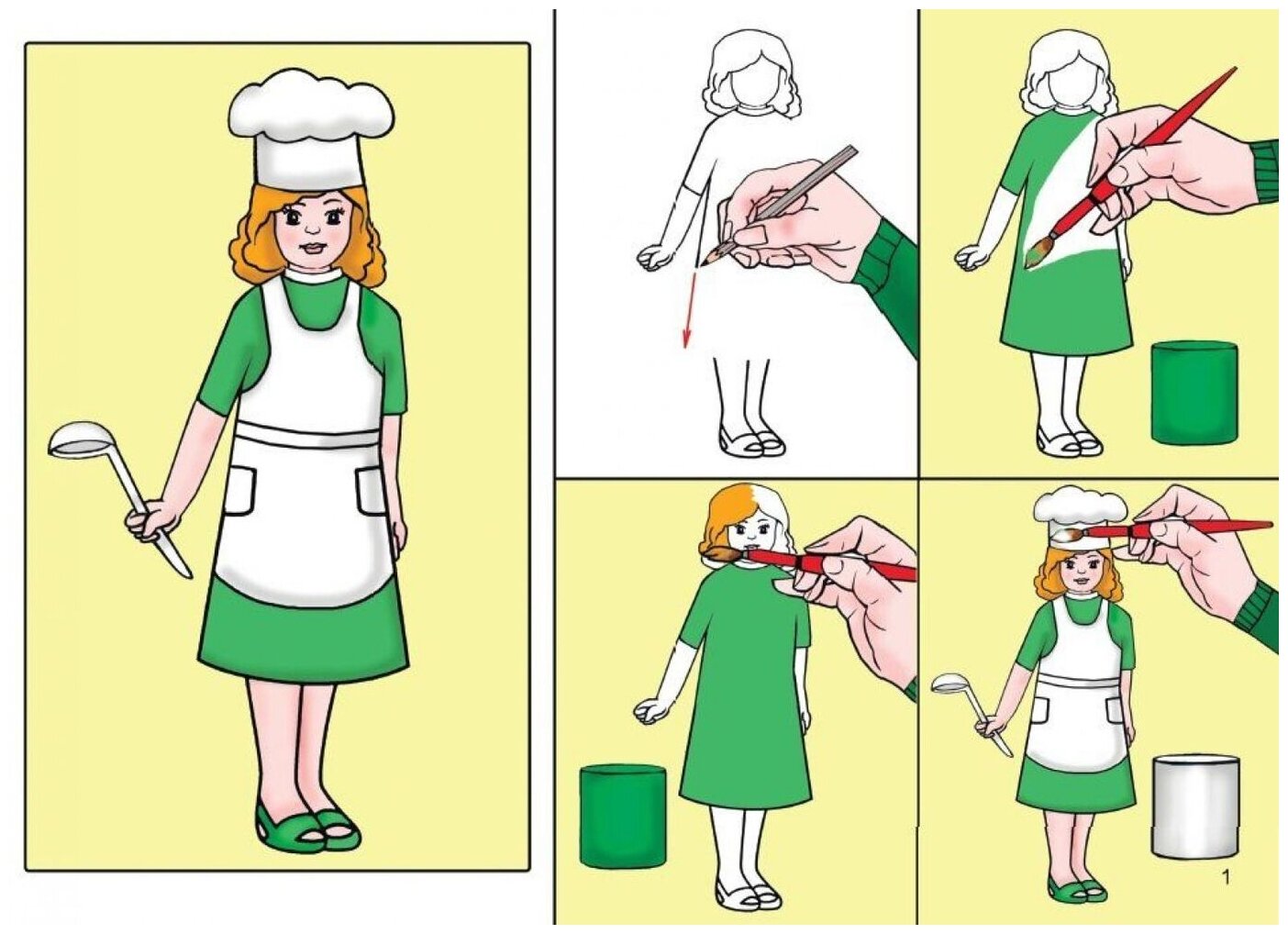 1