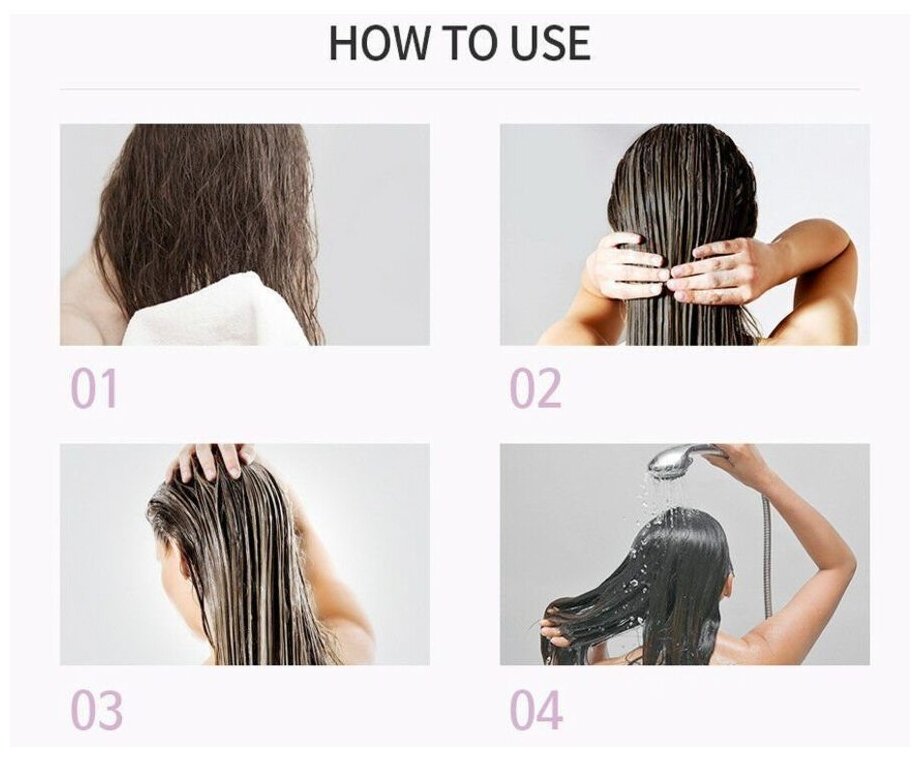 HOW TO USE

01

02

03

04