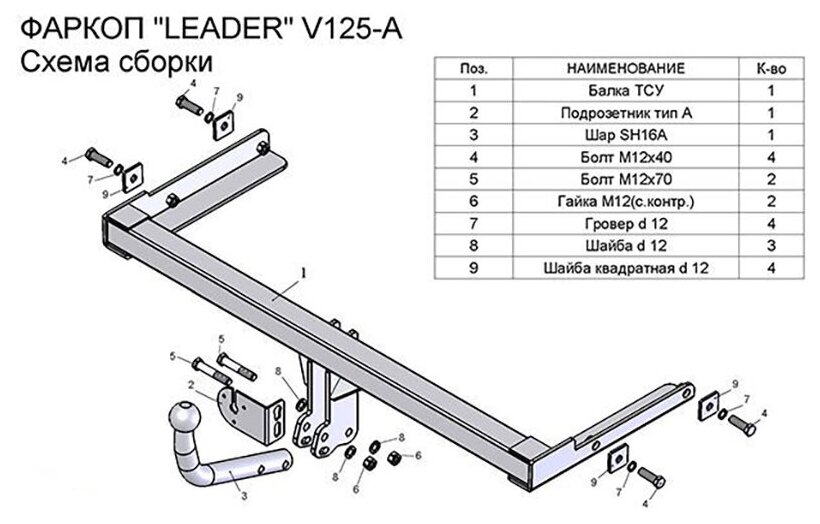 ФАРКОП "LEADER" V125-A
Схема сборки

| Поз. | НАИМЕНОВАНИЕ | К-во |
|---|---|---|
| 1 | Балка ТСУ | 1 |
| 2 | Подрозетник тип А | 1 |
| 3 | Шар SH16A | 1 |
| 4 | Болт М12х40 | 4 |
| 5 | Болт М12х70 | 2 |
| 6 | Гайка М12(с.контр.) | 2 |
| 7 | Гровер d 12 | 4 |
| 8 | Шайба d 12 | 3 |
| 9 | Шайба квадратная d 12 | 4 |

4 7 9 4 7 9 1 5 5 2 8 3 8 8 6 6 9 7 4 9 7 4