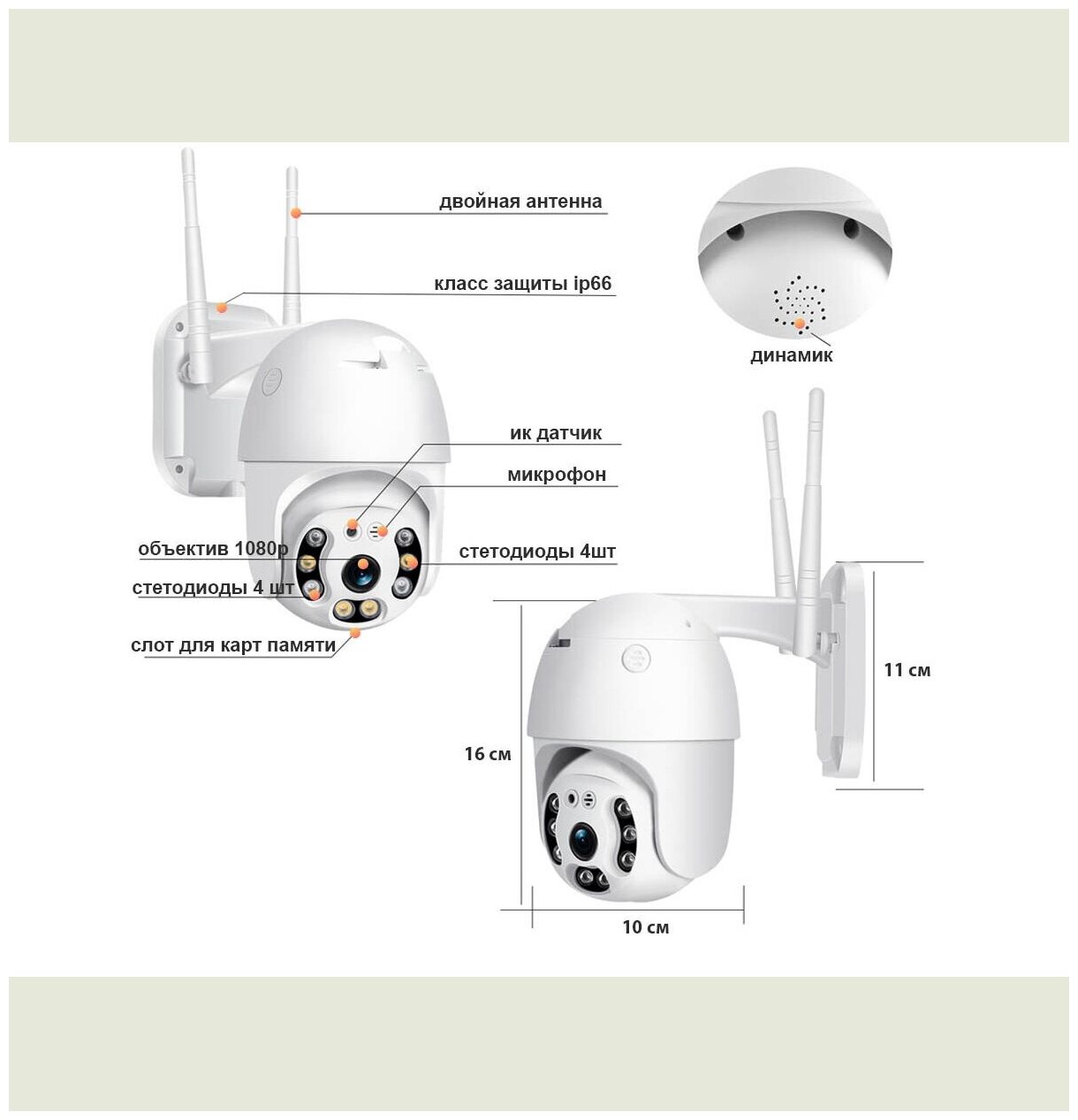 двойная антенна

класс защиты ip66

динамик

ик датчик

микрофон

объектив 1080p

стетодиоды 4шт

стетодиоды 4 шт

слот для карт памяти

11 см

16 см

10 см