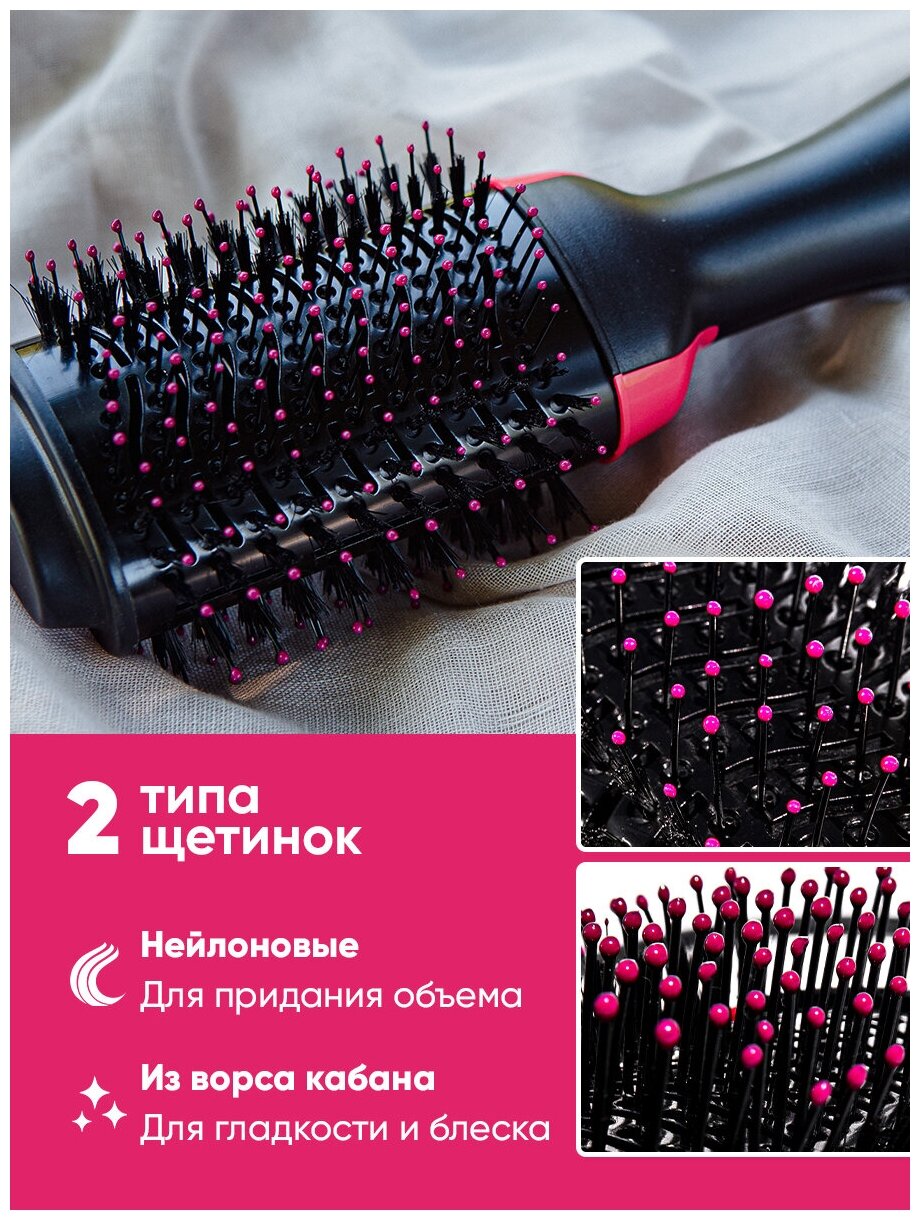 2 типа щетинок

Нейлоновые
Для придания объема

Из ворса кабана
Для гладкости и блеска