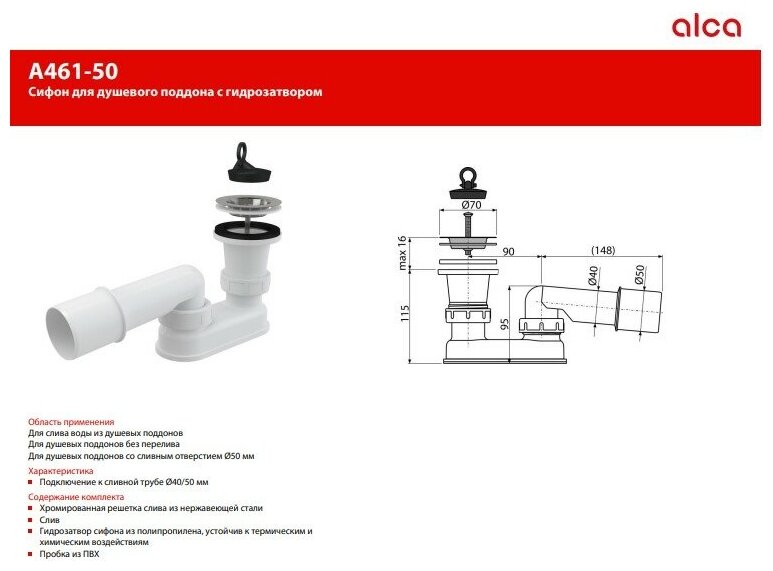 alca

A461-50
Сифон для душевого поддона с гидрозатвором

Ø70
max 16
90
(148)
Ø40
Ø50
115
95

Область применения
Для слива воды из душевых поддонов
Для душевых поддонов без перелива
Для душевых поддонов со сливным отверстием Ø50 мм

Характеристика
Подключение к сливной трубе Ø40/50 мм

Содержание комплекта
Хромированная решетка слива из нержавеющей стали
Слив
Гидрозатвор сифона из полипропилена, устойчив к термическим и химическим воздействиям
Пробка из ПВХ