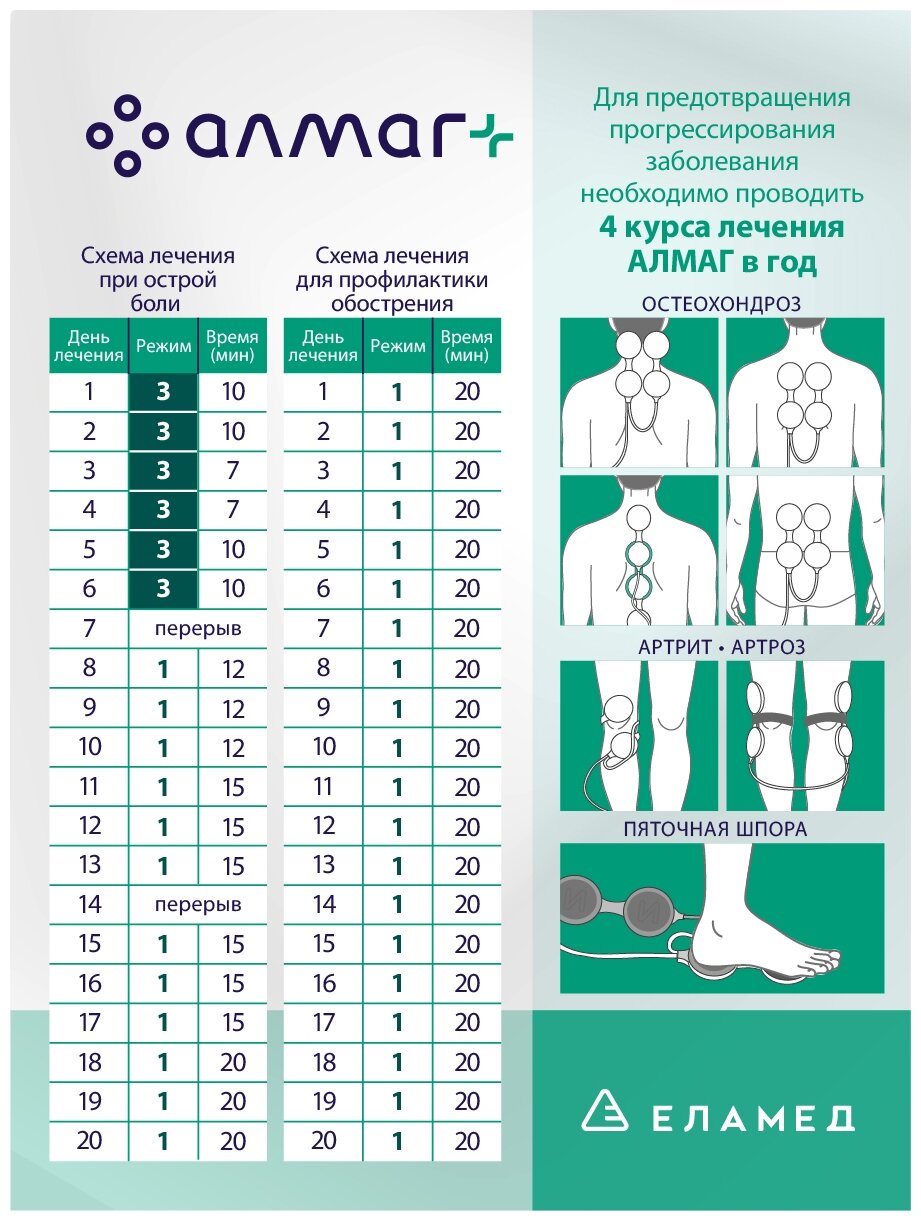 алмаг+

Схема лечения при острой боли

| День лечения | Режим | Время (мин) |
|---|---|---|
| 1 | 3 | 10 |
| 2 | 3 | 10 |
| 3 | 3 | 7 |
| 4 | 3 | 7 |
| 5 | 3 | 10 |
| 6 | 3 | 10 |
| 7 | перерыв | |
| 8 | 1 | 12 |
| 9 | 1 | 12 |
| 10 | 1 | 12 |
| 11 | 1 | 15 |
| 12 | 1 | 15 |
| 13 | 1 | 15 |
| 14 | перерыв | |
| 15 | 1 | 15 |
| 16 | 1 | 15 |
| 17 | 1 | 15 |
| 18 | 1 | 20 |
| 19 | 1 | 20 |
| 20 | 1 | 20 |

Схема лечения для профилактики обострения

| День лечения | Режим | Время (мин) |
|---|---|---|
| 1 | 1 | 20 |
| 2 | 1 | 20 |
| 3 | 1 | 20 |
| 4 | 1 | 20 |
| 5 | 1 | 20 |
| 6 | 1 | 20 |
| 7 | 1 | 20 |
| 8 | 1 | 20 |
| 9 | 1 | 20 |
| 10 | 1 | 20 |
| 11 | 1 | 20 |
| 12 | 1 | 20 |
| 13 | 1 | 20 |
| 14 | 1 | 20 |
| 15 | 1 | 20 |
| 16 | 1 | 20 |
| 17 | 1 | 20 |
| 18 | 1 | 20 |
| 19 | 1 | 20 |
| 20 | 1 | 20 |

Для предотвращения прогрессирования заболевания необходимо проводить 4 курса лечения АЛМАГ в год

ОСТЕОХОНДРОЗ

АРТРИТ • АРТРОЗ

ПЯТОЧНАЯ ШПОРА

ЕЛАМЕД