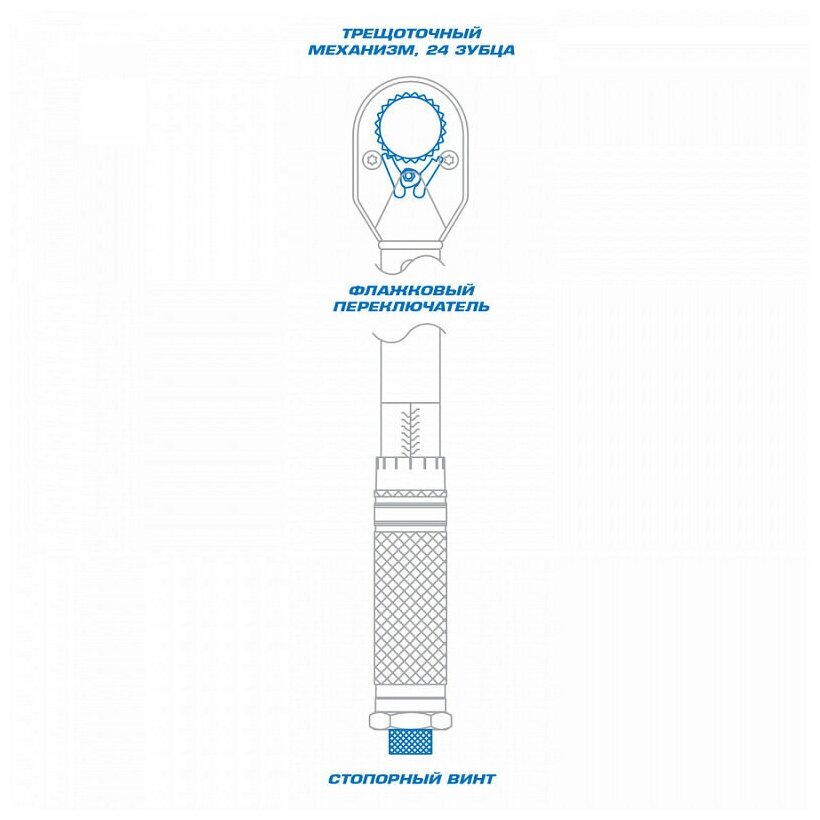 ТРЕЩОТОЧНЫЙ МЕХАНИЗМ, 24 ЗУБЦА

ФЛАЖКОВЫЙ ПЕРЕКЛЮЧАТЕЛЬ

СТОПОРНЫЙ ВИНТ