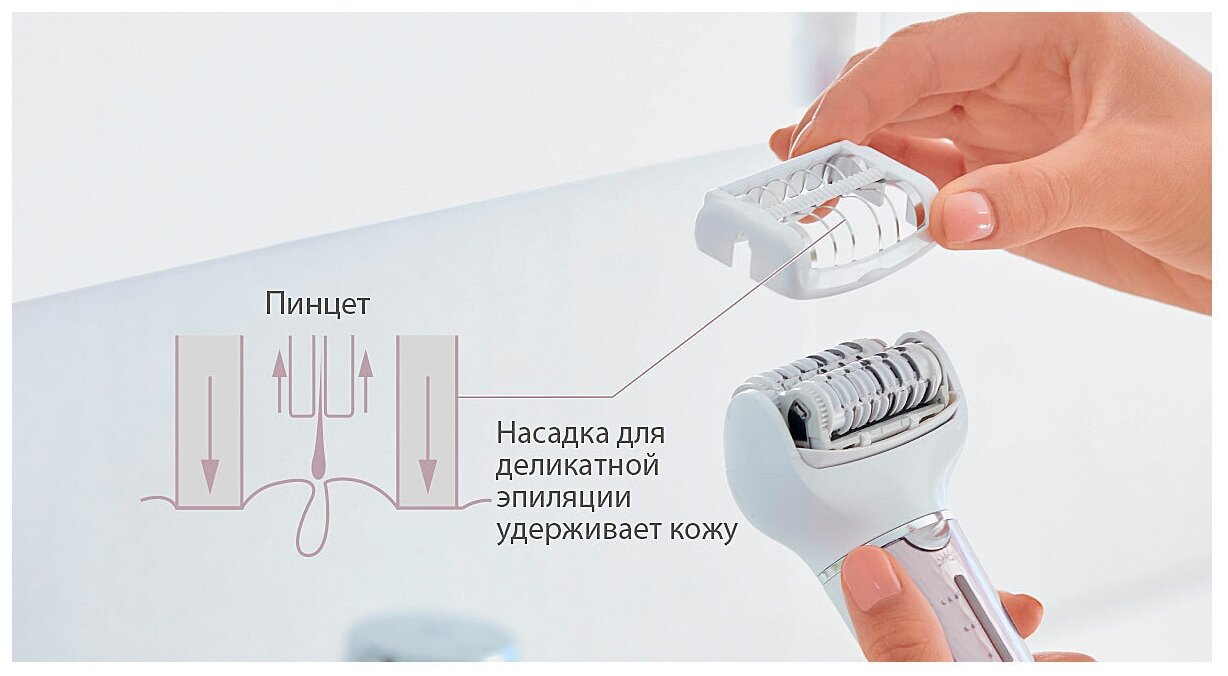 Пинцет

Насадка для деликатной эпиляции удерживает кожу