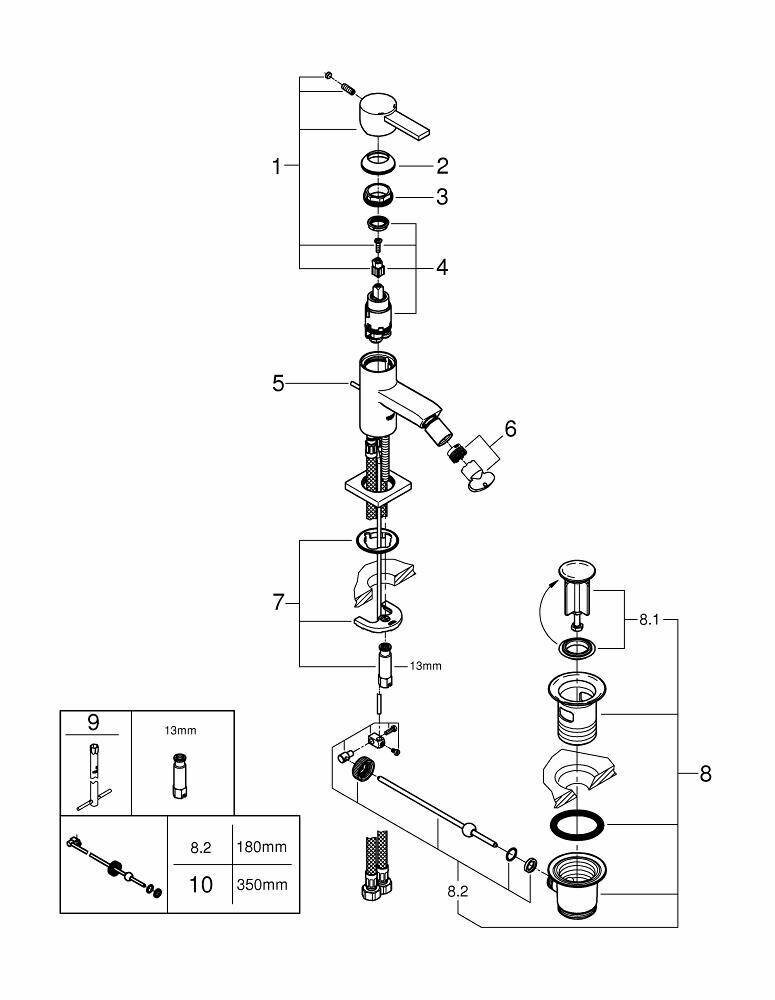 1
2
3
4
5
6
7
13mm
8.1
8
8.2
9
13mm

| 8.2 | 180mm |
|---|---|
| 10 | 350mm |