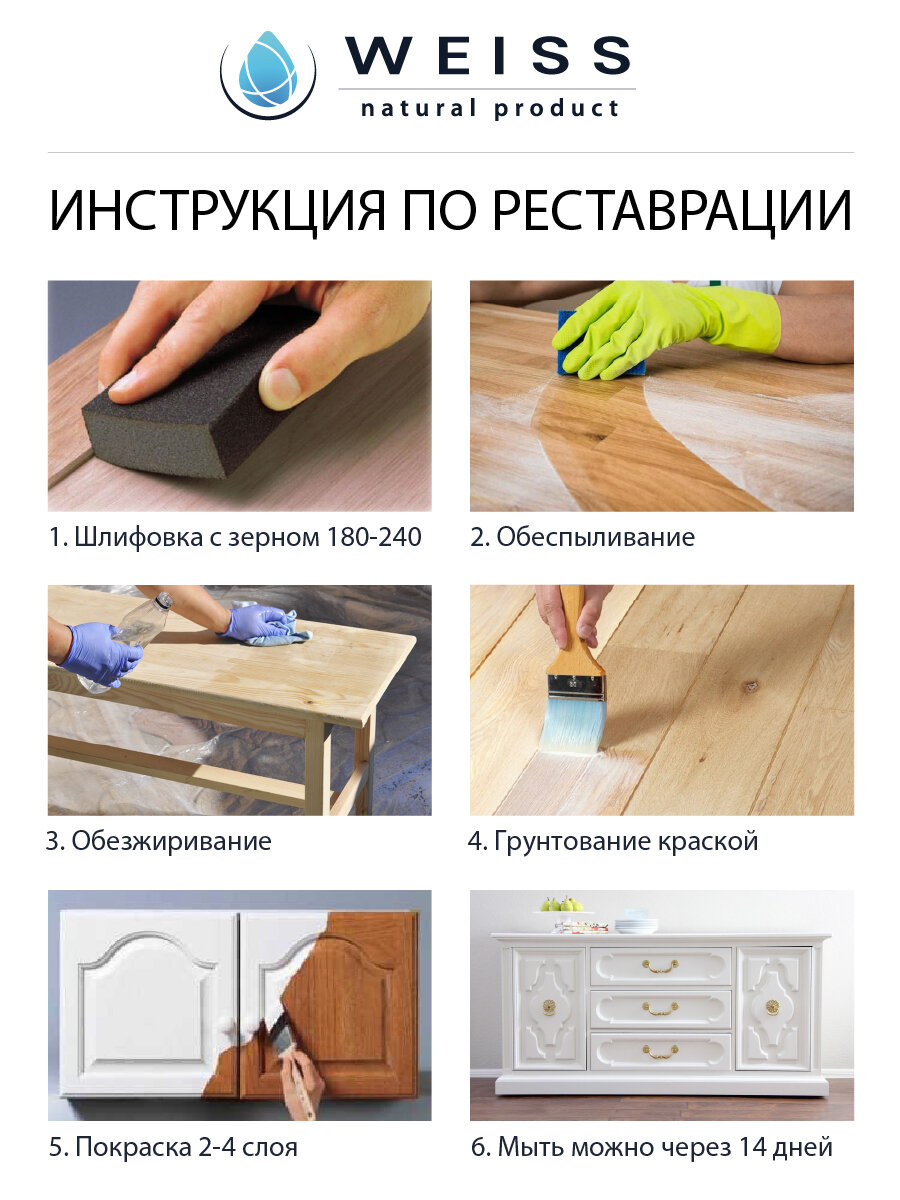 WEISS
natural product

ИНСТРУКЦИЯ ПО РЕСТАВРАЦИИ

1. Шлифовка с зерном 180-240

2. Обеспыливание

3. Обезжиривание

4. Грунтование краской

5. Покраска 2-4 слоя

6. Мыть можно через 14 дней