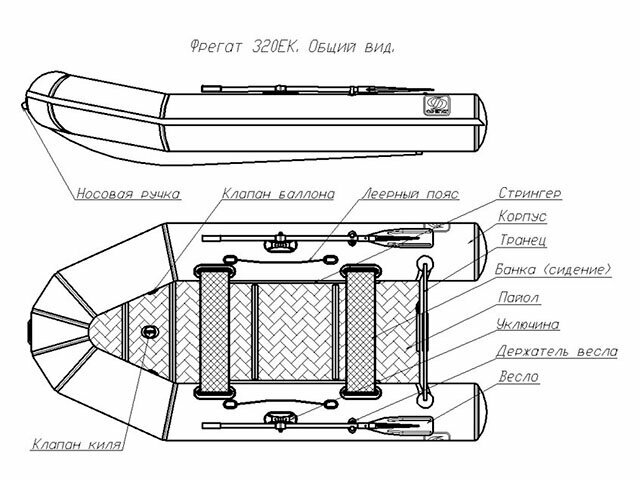 Фрегат 320ЕК. Общий вид.

Носовая ручка

Клапан баллона

Леерный пояс

Стрингер

Корпус

Транец

Банка (сидение)

Пайол

Уключина

Держатель весла

Весло

Клапан киля