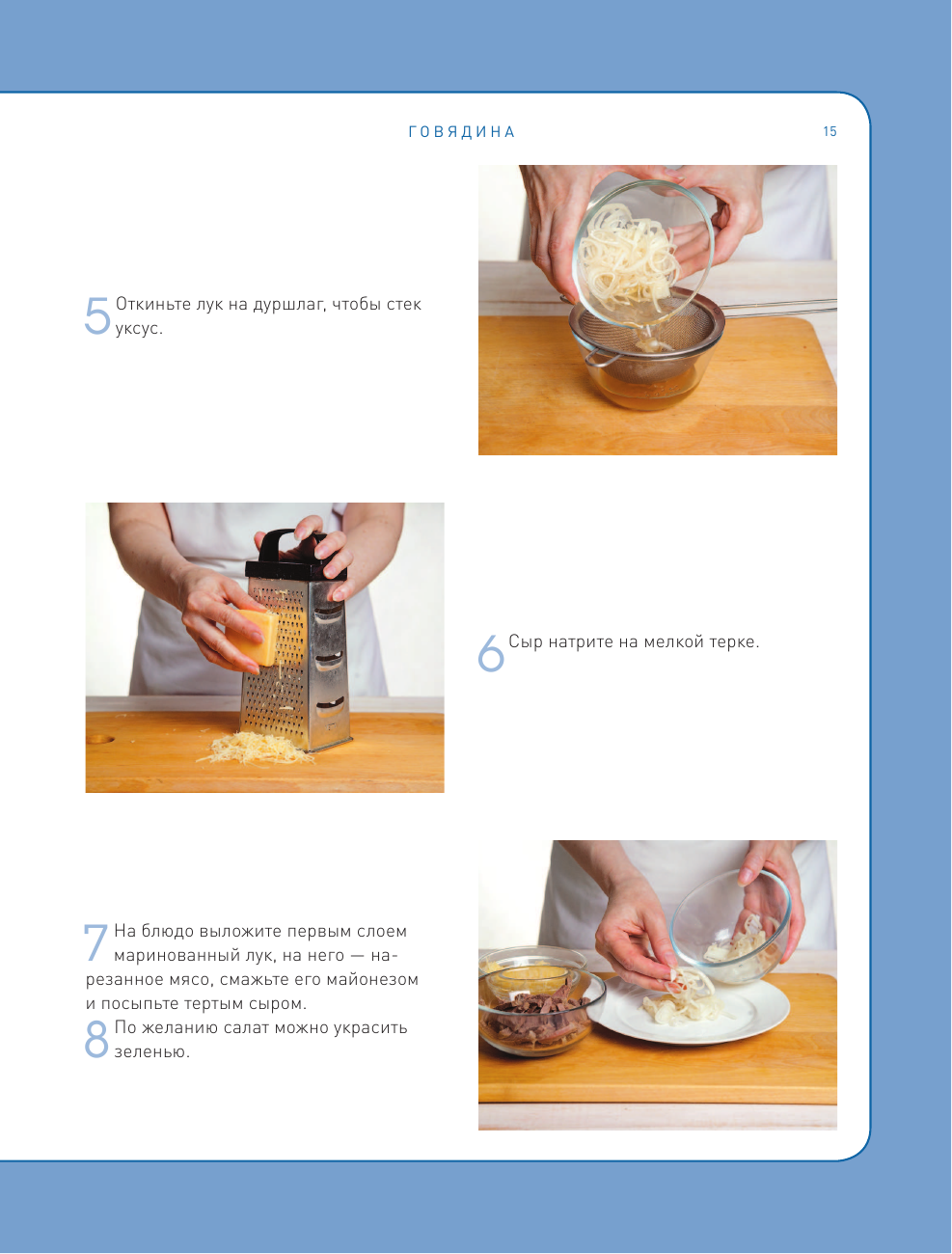 ГОВЯДИНА

15

5 Откиньте лук на дуршлаг, чтобы стек уксус.

6 Сыр натрите на мелкой терке.

7 На блюдо выложите первым слоем маринованный лук, на него — нарезанное мясо, смажьте его майонезом и посыпьте тертым сыром.

8 По желанию салат можно украсить зеленью.