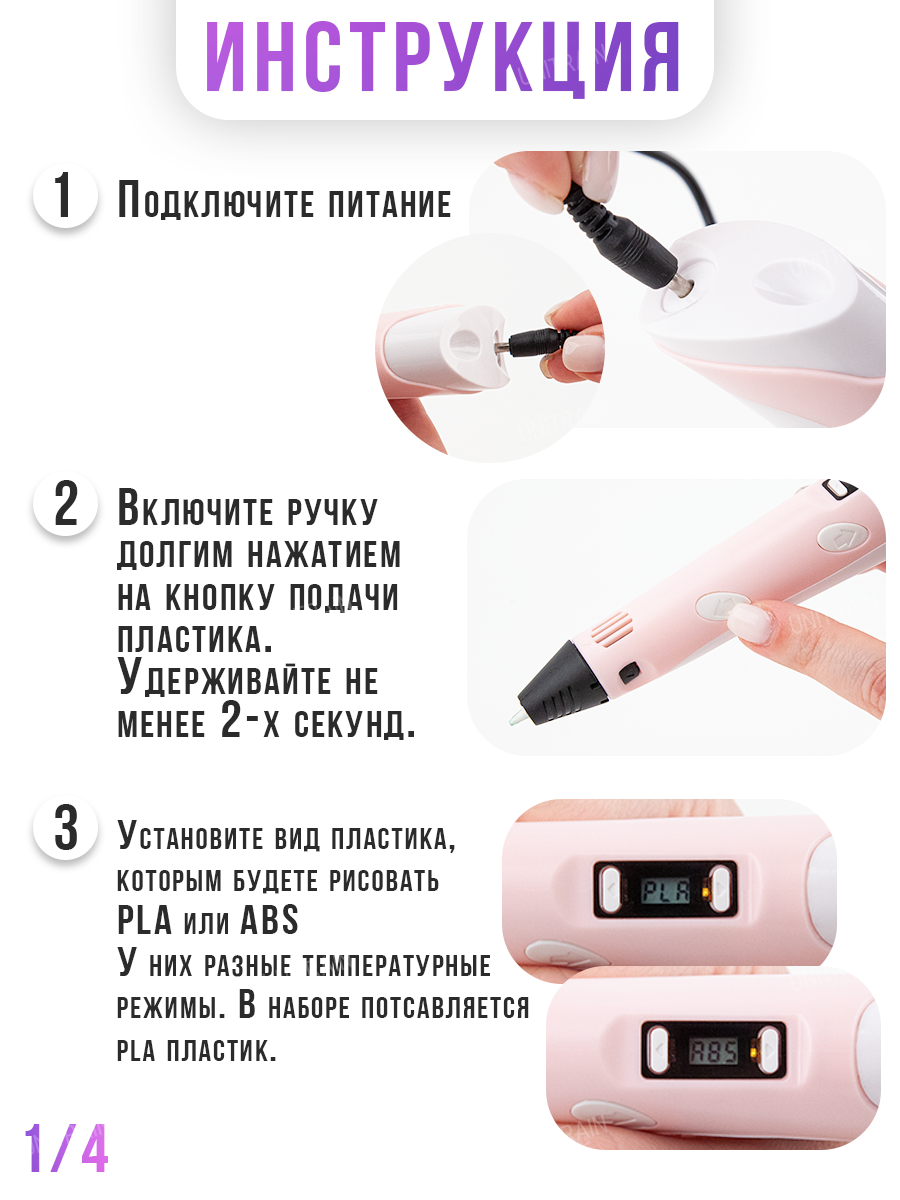 ИНСТРУКЦИЯ

1 Подключите питание

2 Включите ручку долгим нажатием на кнопку подачи пластика. Удерживайте не менее 2-х секунд.

3 Установите вид пластика, которым будете рисовать PLA или ABS
У них разные температурные режимы. В наборе потсавляется PLA пластик.

PLA

ABS

1/4