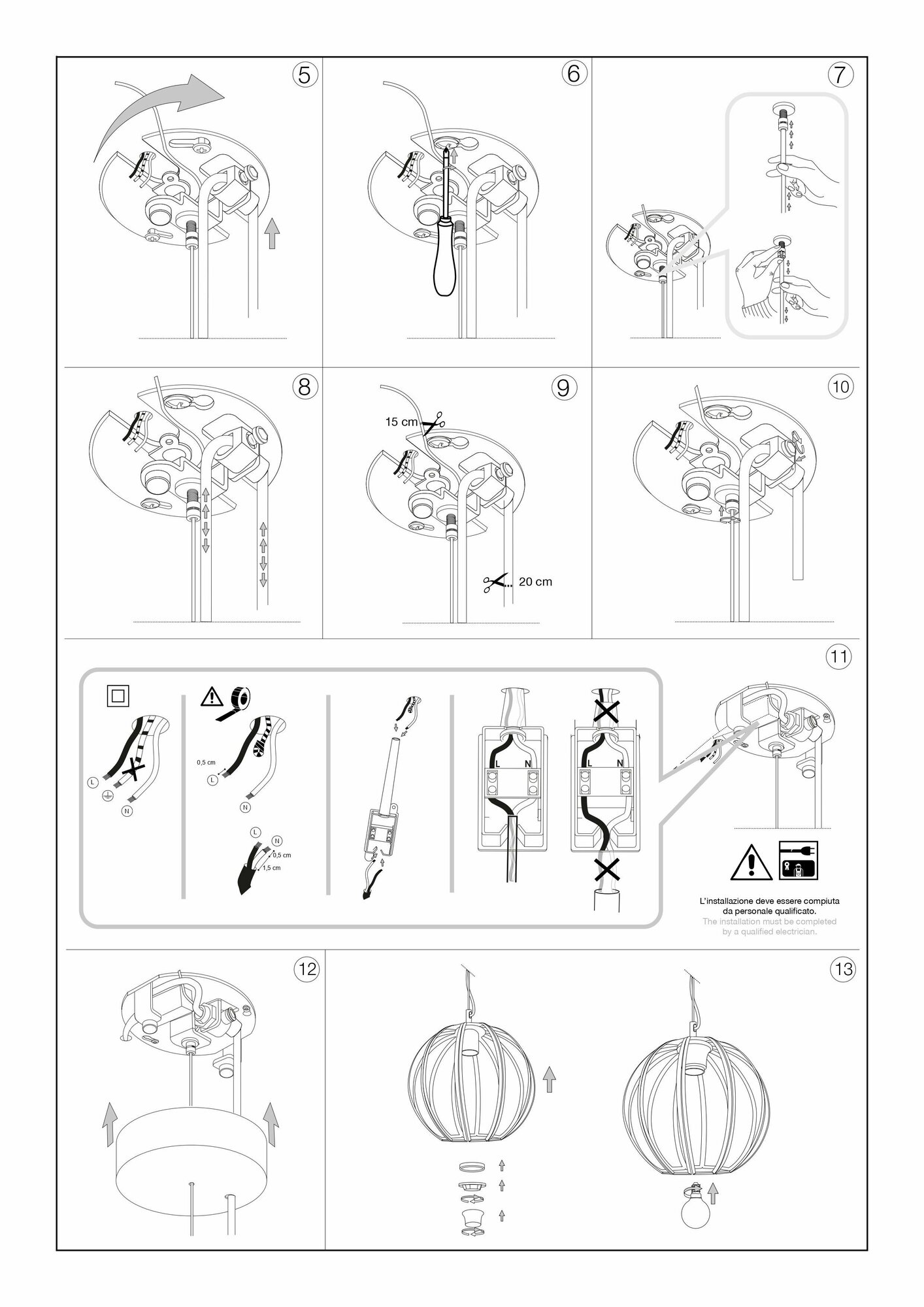 5

6

7

8

9

15 cm

20 cm

10

11

L

N

0,5 cm

L

N

L

N

0,5 cm

1,5 cm

L N

L N

L'installazione deve essere compiuta da personale qualificato.
The installation must be completed by a qualified electrician.

12

13