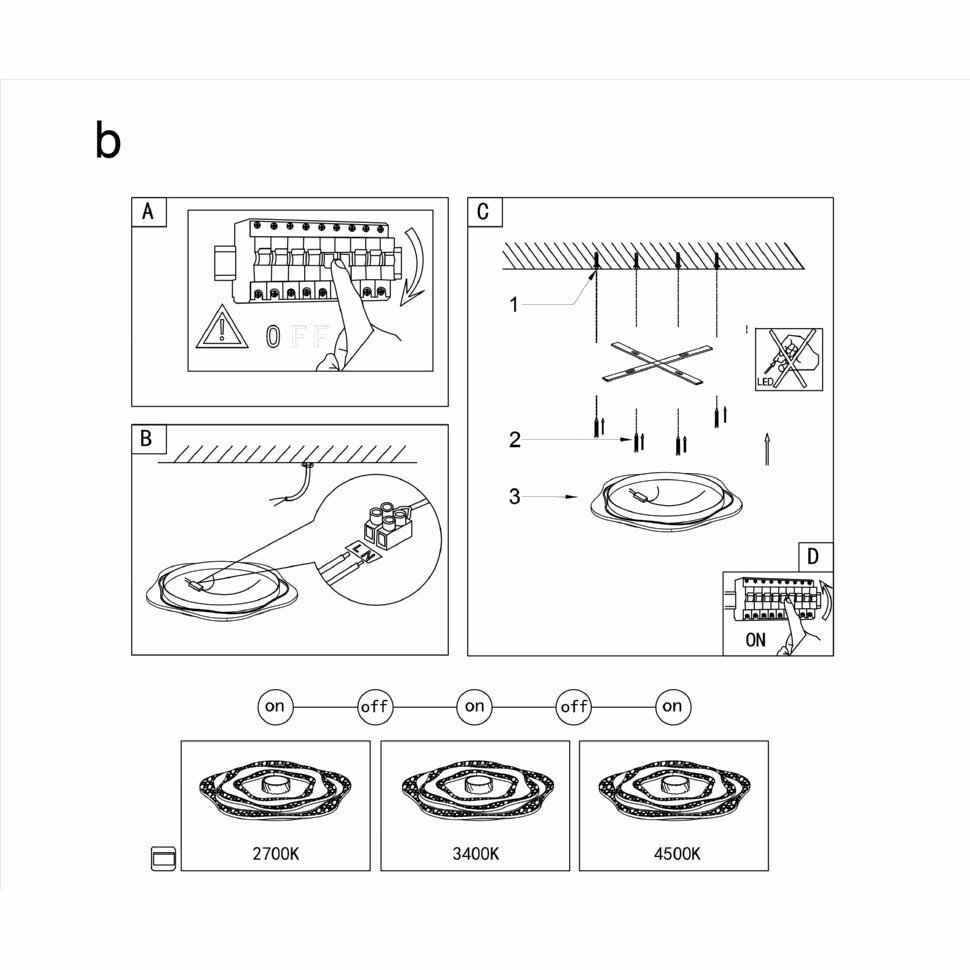 b

A

OFF

B

L N

C

1

2

3

LED

D

ON

on off on off on

2700K

3400K

4500K