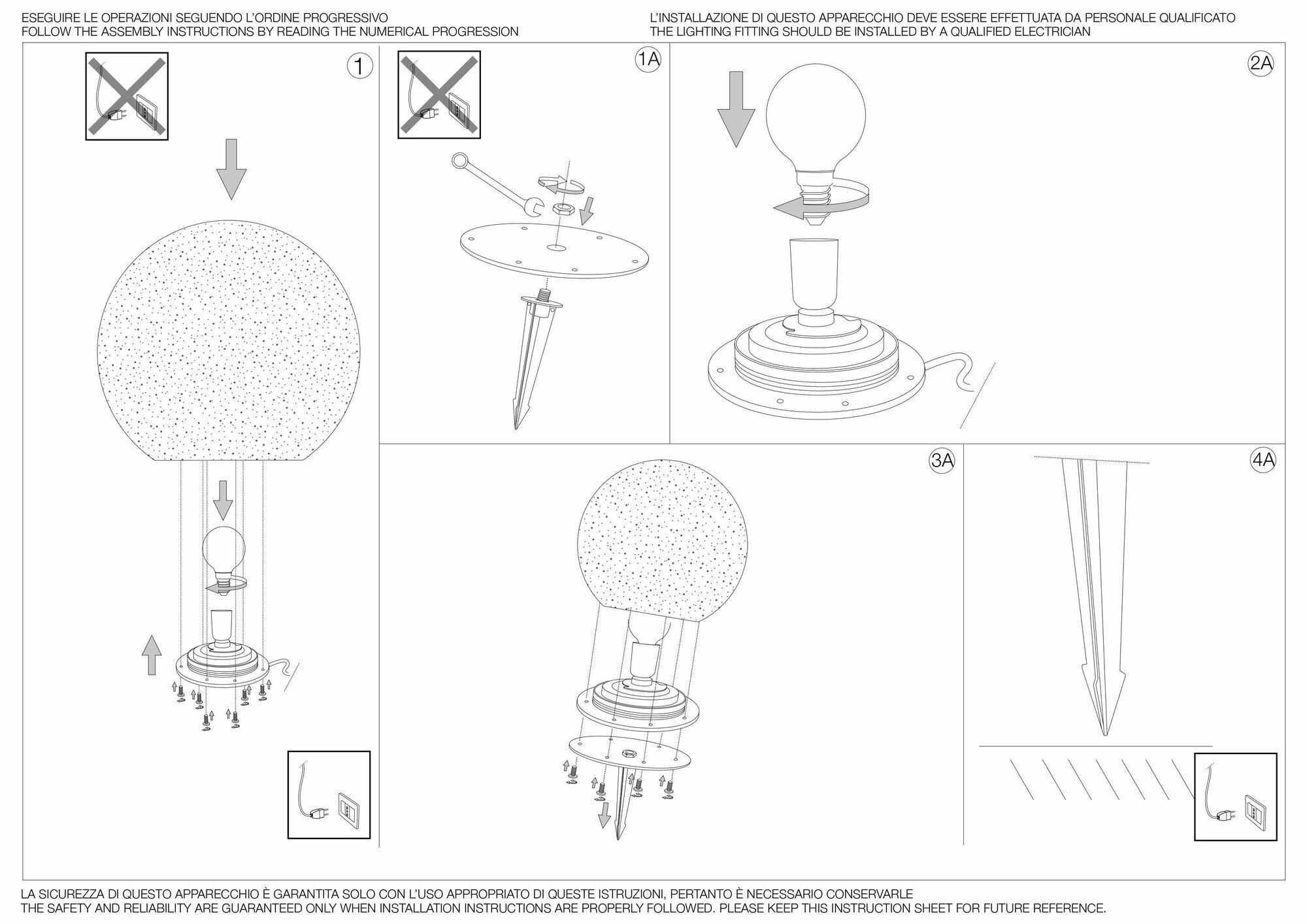 ESEGUIRE LE OPERAZIONI SEGUENDO L'ORDINE PROGRESSIVO
FOLLOW THE ASSEMBLY INSTRUCTIONS BY READING THE NUMERICAL PROGRESSION

L'INSTALLAZIONE DI QUESTO APPARECCHIO DEVE ESSERE EFFETTUATA DA PERSONALE QUALIFICATO
THE LIGHTING FITTING SHOULD BE INSTALLED BY A QUALIFIED ELECTRICIAN

1

1A

2A

3A

4A

LA SICUREZZA DI QUESTO APPARECCHIO È GARANTITA SOLO CON L'USO APPROPRIATO DI QUESTE ISTRUZIONI, PERTANTO È NECESSARIO CONSERVARLE
THE SAFETY AND RELIABILITY ARE GUARANTEED ONLY WHEN INSTALLATION INSTRUCTIONS ARE PROPERLY FOLLOWED. PLEASE KEEP THIS INSTRUCTION SHEET FOR FUTURE REFERENCE.