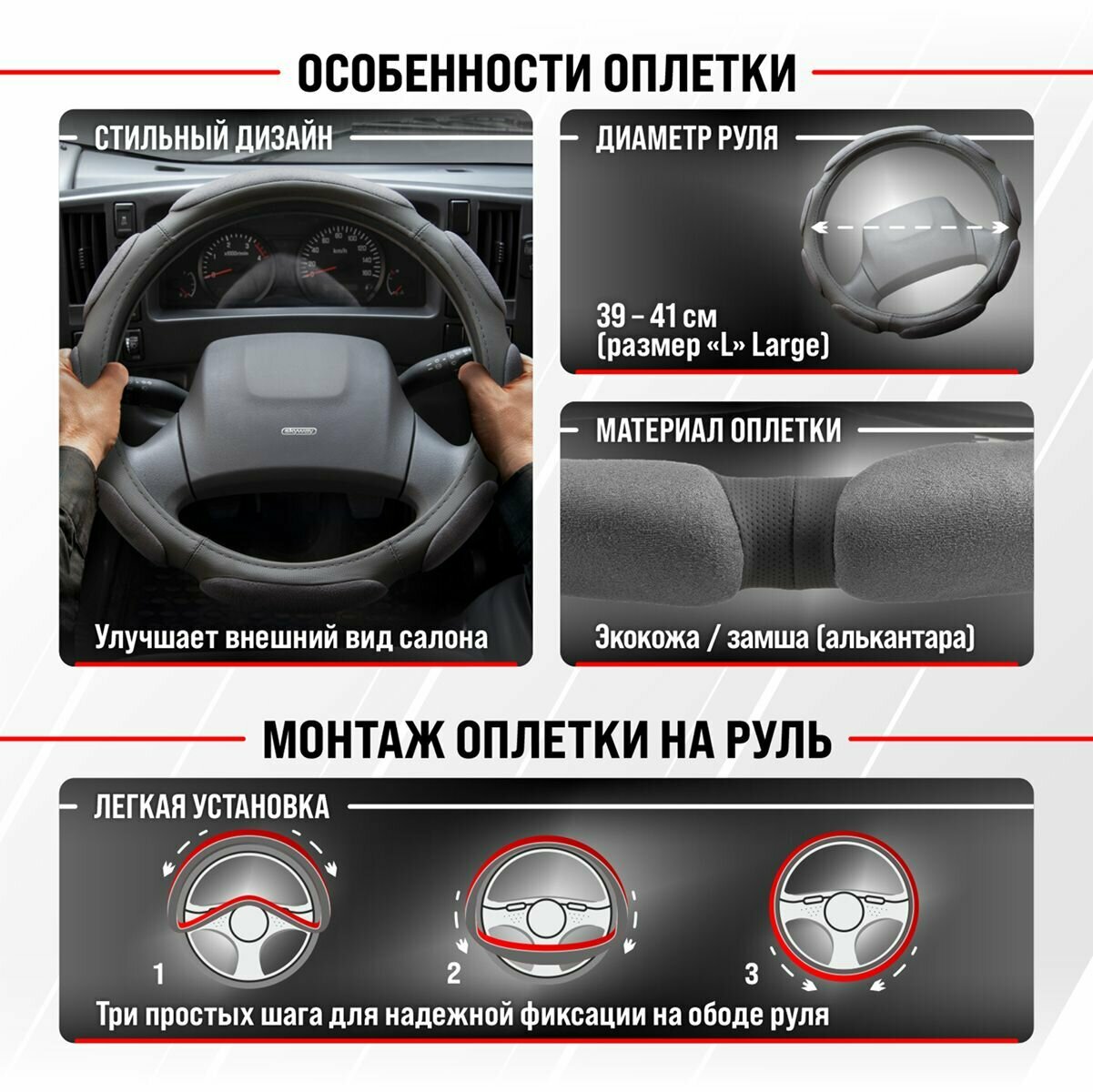 ОСОБЕННОСТИ ОПЛЕТКИ

СТИЛЬНЫЙ ДИЗАЙН

Улучшает внешний вид салона

ДИАМЕТР РУЛЯ

39 – 41 см
(размер «L» Large)

МАТЕРИАЛ ОПЛЕТКИ

Экокожа / замша (алькантара)

МОНТАЖ ОПЛЕТКИ НА РУЛЬ

ЛЕГКАЯ УСТАНОВКА

1

2

3

Три простых шага для надежной фиксации на ободе руля