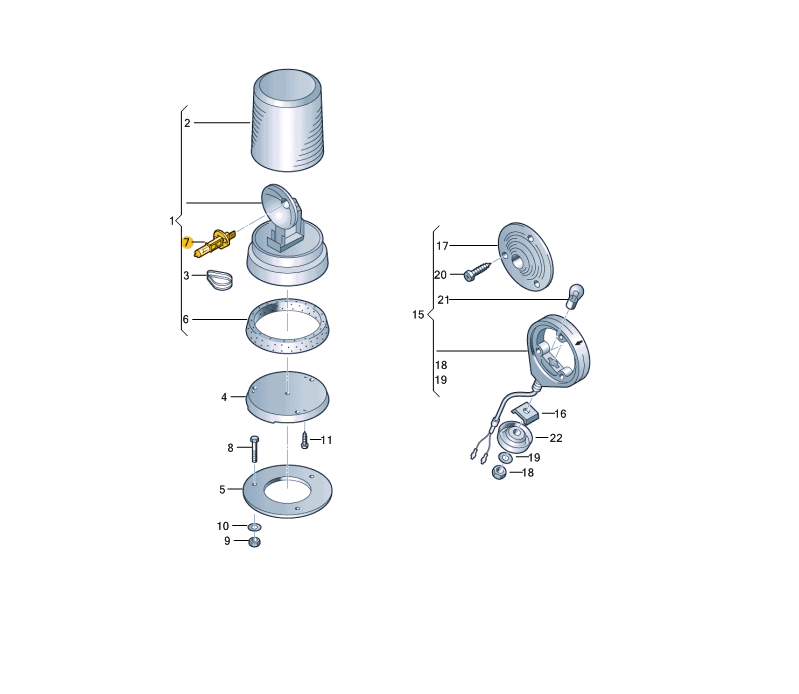 2
1
7
3
6
4
8
11
5
10
9
17
20
21
15
18
19
16
22
19
18