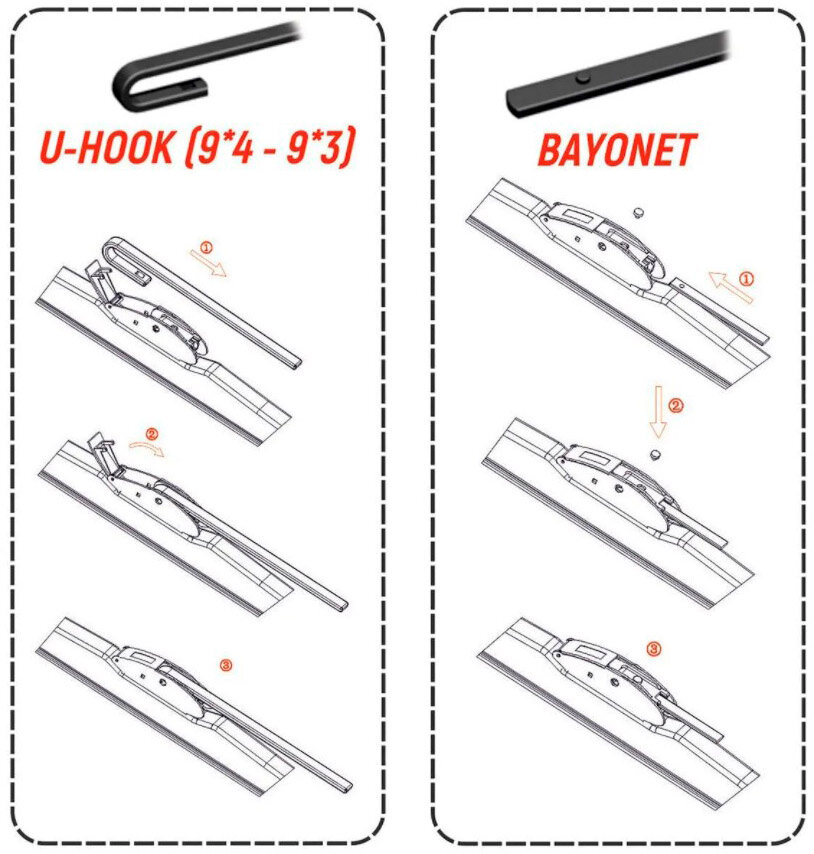 U-HOOK (9*4 - 9*3)

①

②

③

BAYONET

①

②

③