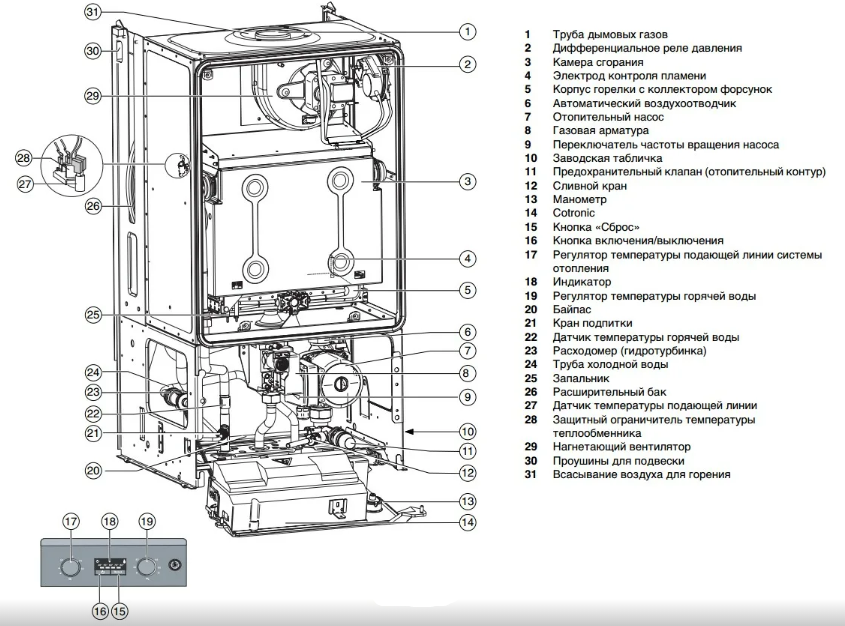 31
30
29
28
27
26
25
24
23
22
21
20
1
2
3
4
5
6
7
8
9
10
11
12
13
14
17
18
19
16
15

1 Труба дымовых газов
2 Дифференциальное реле давления
3 Камера сгорания
4 Электрод контроля пламени
5 Корпус горелки с коллектором форсунок
6 Автоматический воздухоотводчик
7 Отопительный насос
8 Газовая арматура
9 Переключатель частоты вращения насоса
10 Заводская табличка
11 Предохранительный клапан (отопительный контур)
12 Сливной кран
13 Манометр
14 Cotronic
15 Кнопка «Сброс»
16 Кнопка включения/выключения
17 Регулятор температуры подающей линии системы отопления
18 Индикатор
19 Регулятор температуры горячей воды
20 Байпас
21 Кран подпитки
22 Датчик температуры горячей воды
23 Расходомер (гидротурбинка)
24 Труба холодной воды
25 Запальник
26 Расширительный бак
27 Датчик температуры подающей линии
28 Защитный ограничитель температуры теплообменника
29 Нагнетающий вентилятор
30 Проушины для подвески
31 Всасывание воздуха для горения