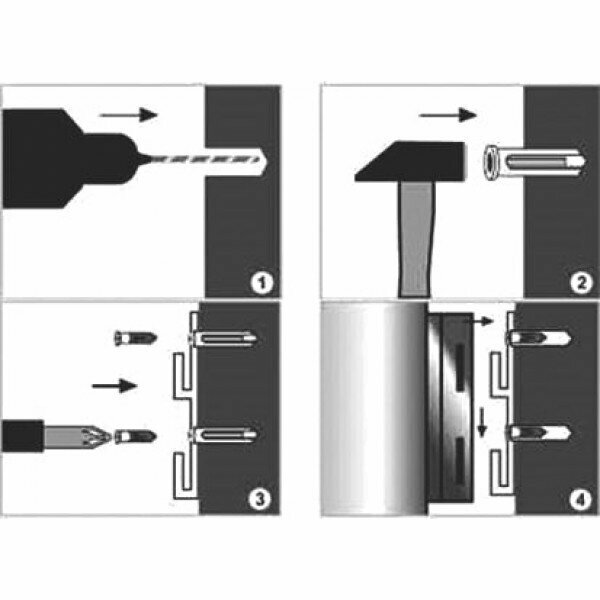 1
2
3
4