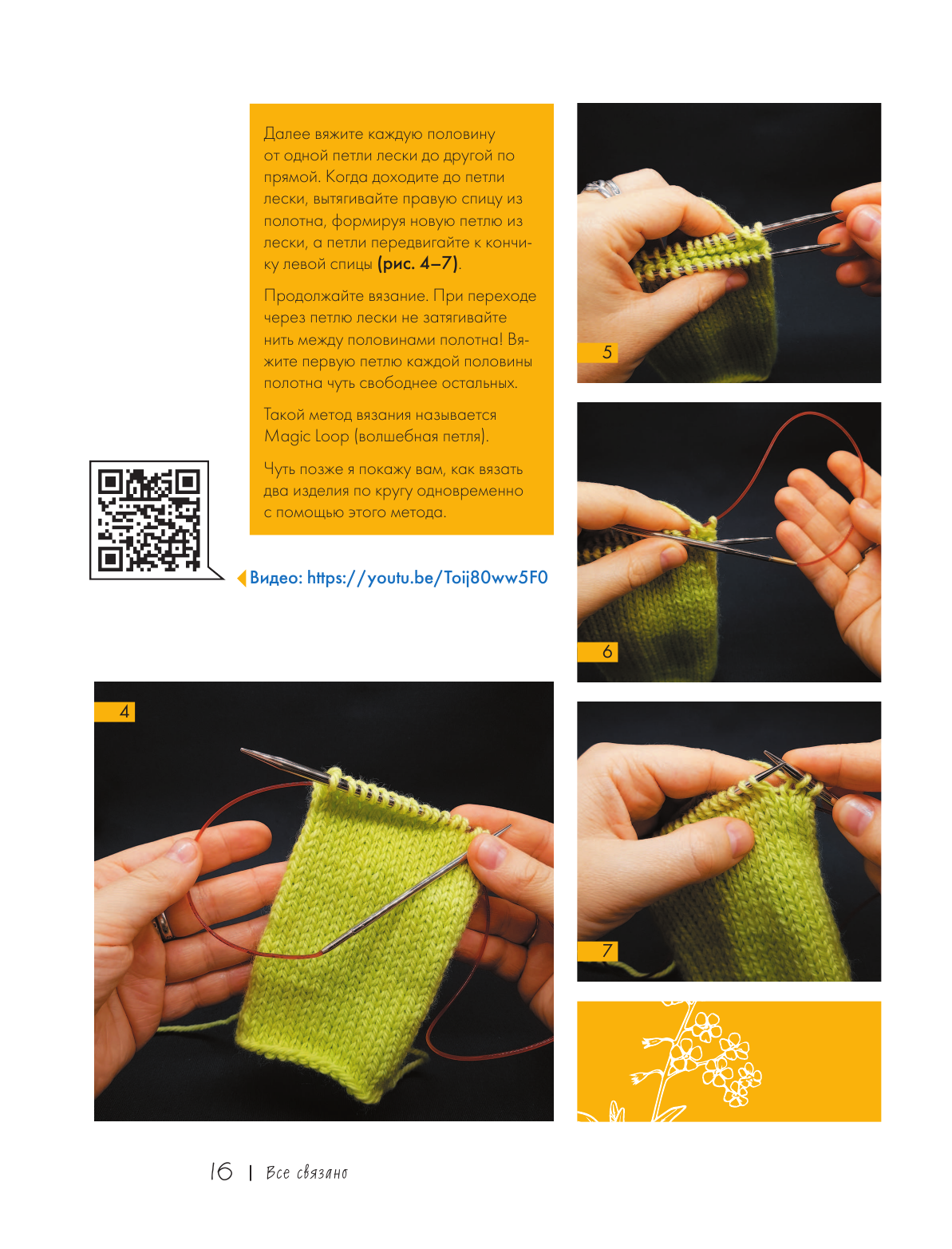 Далее вяжите каждую половину от одной петли лески до другой по прямой. Когда доходите до петли лески, вытягивайте правую спицу из полотна, формируя новую петлю из лески, а петли передвигайте к кончику левой спицы (рис. 4–7).

Продолжайте вязание. При переходе через петлю лески не затягивайте нить между половинами полотна! Вяжите первую петлю каждой половины полотна чуть свободнее остальных.

Такой метод вязания называется Magic Loop (волшебная петля).

Чуть позже я покажу вам, как вязать два изделия по кругу одновременно с помощью этого метода.

Видео: https://youtu.be/Toij80ww5F0

5

6

4

7

16 | Все связано