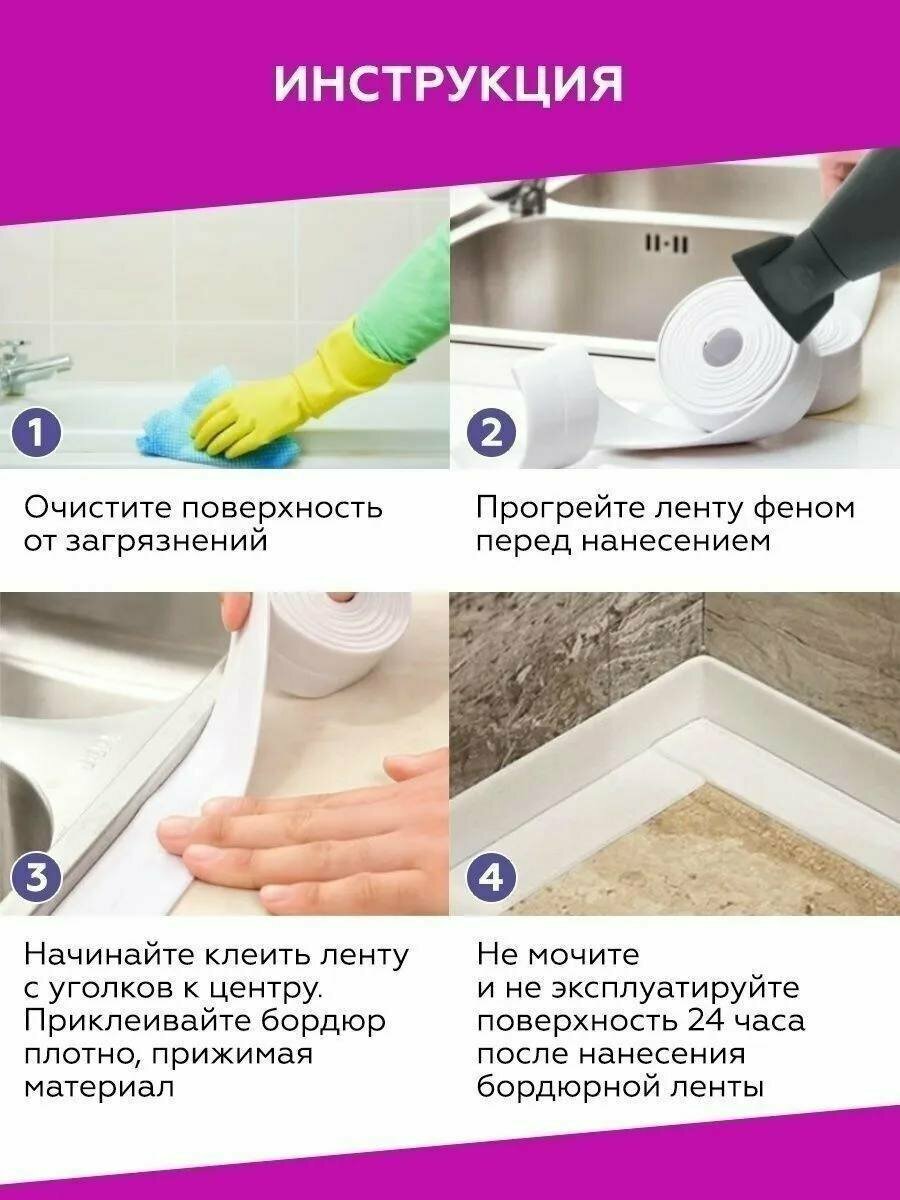 ИНСТРУКЦИЯ

1

Очистите поверхность от загрязнений

2

Прогрейте ленту феном перед нанесением

3

Начинайте клеить ленту с уголков к центру. Приклеивайте бордюр плотно, прижимая материал

4

Не мочите и не эксплуатируйте поверхность 24 часа после нанесения бордюрной ленты