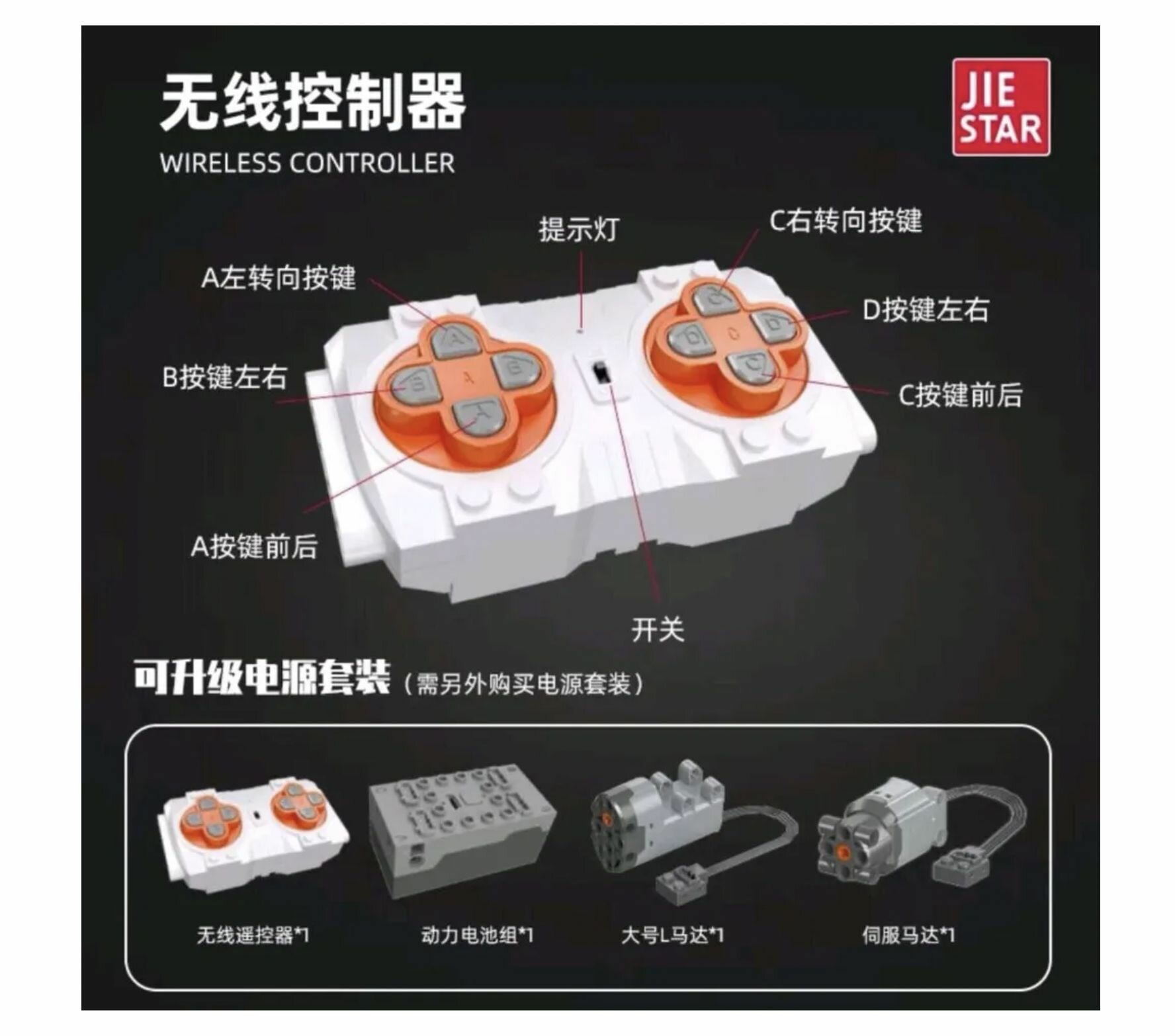 无线控制器
WIRELESS CONTROLLER

JIE STAR

提示灯

C右转向按键

A左转向按键

D按键左右

B按键左右

C按键前后

A按键前后

开关

可升级电源套装（需另外购买电源套装）

无线遥控器*1

动力电池组*1

大号L马达*1

伺服马达*1