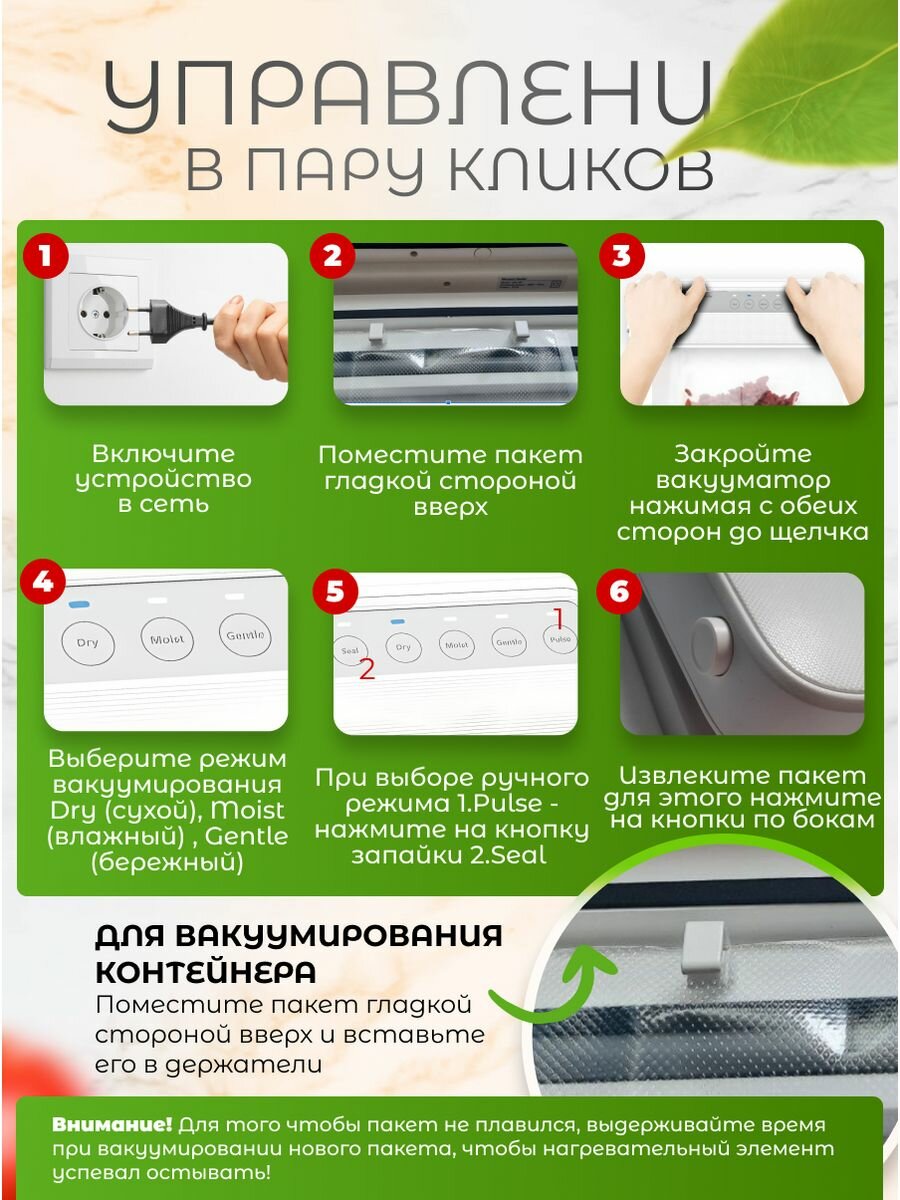 УПРАВЛЕНИ
В ПАРУ КЛИКОВ

1
Включите устройство в сеть

2
Поместите пакет гладкой стороной вверх

3
Закройте вакууматор нажимая с обеих сторон до щелчка

4
Dry Moist Gentle
Выберите режим вакуумирования Dry (сухой), Moist (влажный) , Gentle (бережный)

5
Seal Dry Moist Gentle Pulse
1
2
При выборе ручного режима 1.Pulse - нажмите на кнопку запайки 2.Seal

6
Извлеките пакет для этого нажмите на кнопки по бокам

ДЛЯ ВАКУУМИРОВАНИЯ КОНТЕЙНЕРА
Поместите пакет гладкой стороной вверх и вставьте его в держатели

Внимание! Для того чтобы пакет не плавился, выдерживайте время при вакуумировании нового пакета, чтобы нагревательный элемент успевал остывать!