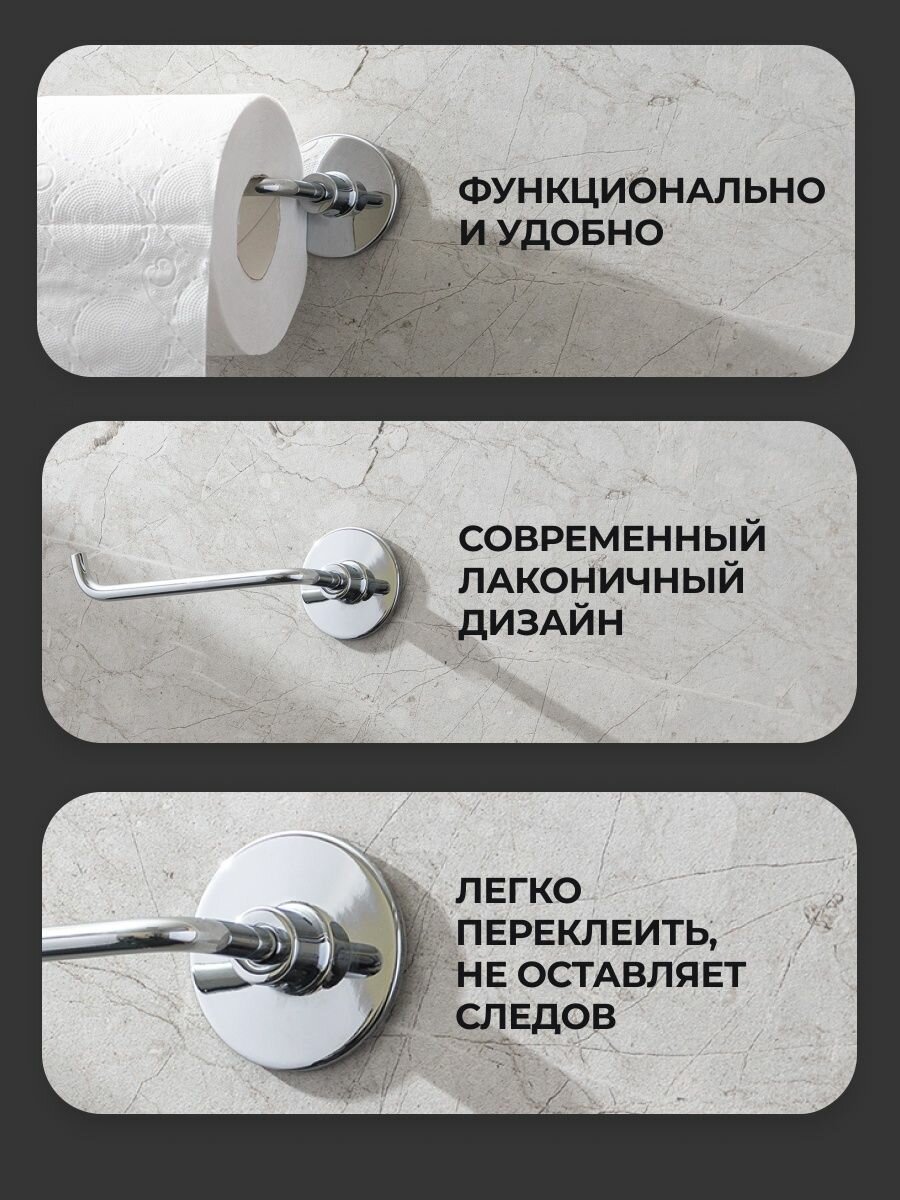 ФУНКЦИОНАЛЬНО И УДОБНО

СОВРЕМЕННЫЙ ЛАКОНИЧНЫЙ ДИЗАЙН

ЛЕГКО ПЕРЕКЛЕИТЬ, НЕ ОСТАВЛЯЕТ СЛЕДОВ