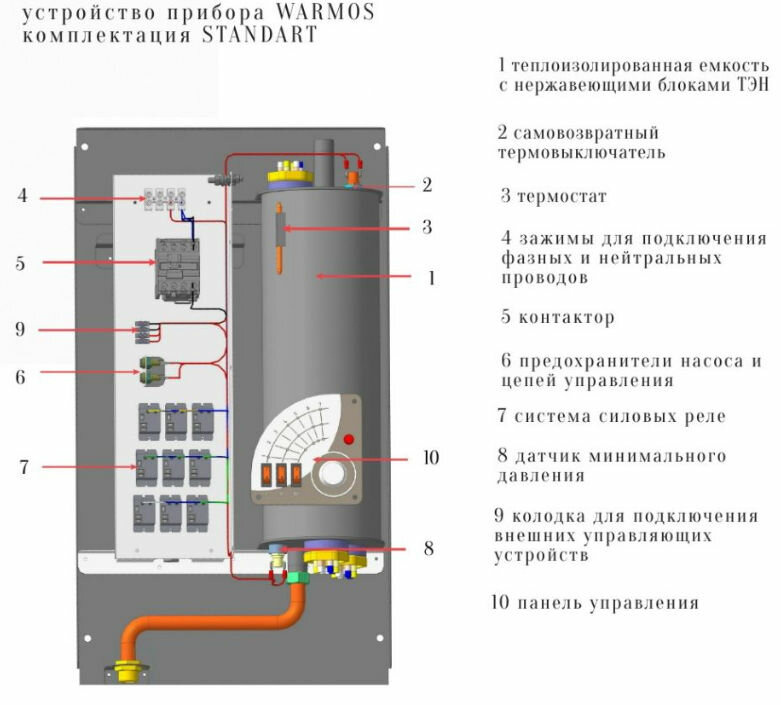 устройство прибора WARMOS
комплектация STANDART

4

5

9

6

7

2

3

1

10

8

1 теплоизолированная емкость с нержавеющими блоками ТЭН

2 самовозвратный термовыключатель

3 термостат

4 зажимы для подключения фазных и нейтральных проводов

5 контактор

6 предохранители насоса и цепей управления

7 система силовых реле

8 датчик минимального давления

9 колодка для подключения внешних управляющих устройств

10 панель управления