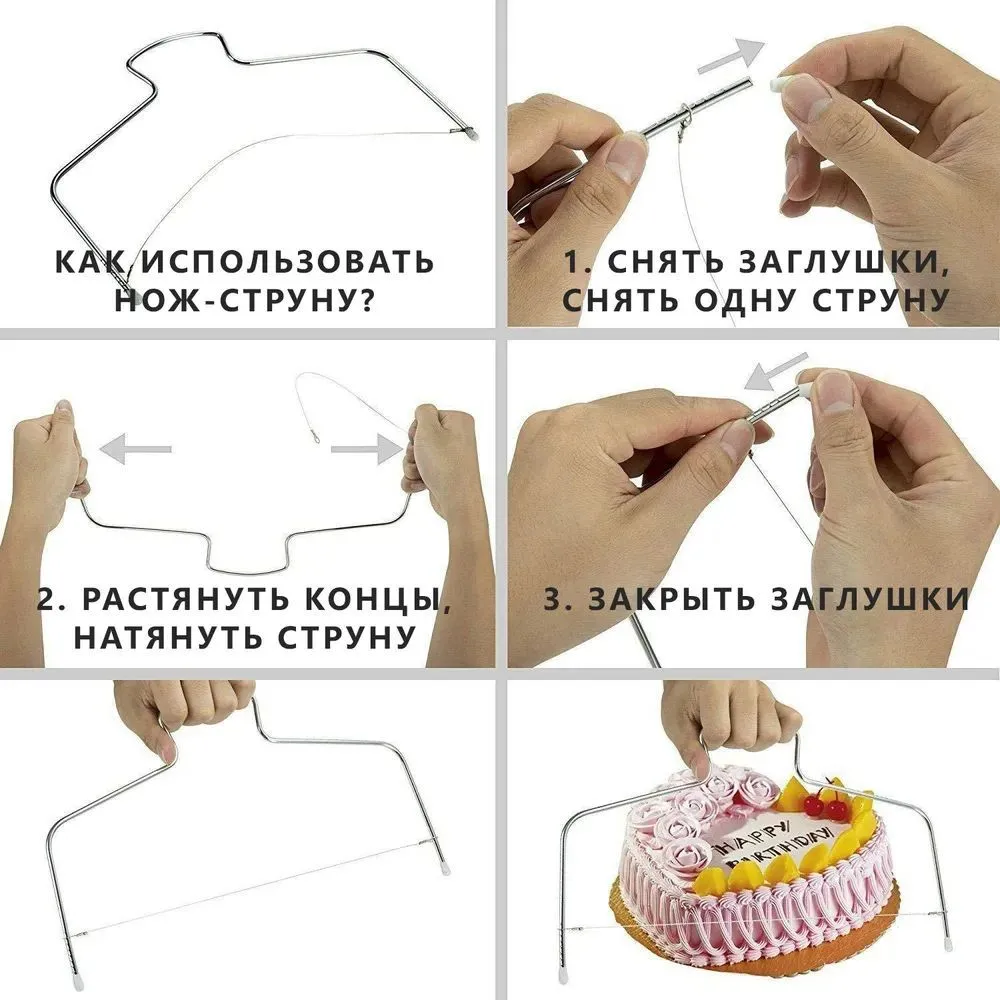 КАК ИСПОЛЬЗОВАТЬ НОЖ-СТРУНУ?

1. СНЯТЬ ЗАГЛУШКИ, СНЯТЬ ОДНУ СТРУНУ

2. РАСТЯНУТЬ КОНЦЫ, НАТЯНУТЬ СТРУНУ

3. ЗАКРЫТЬ ЗАГЛУШКИ

HAPPY BIRTHDAY