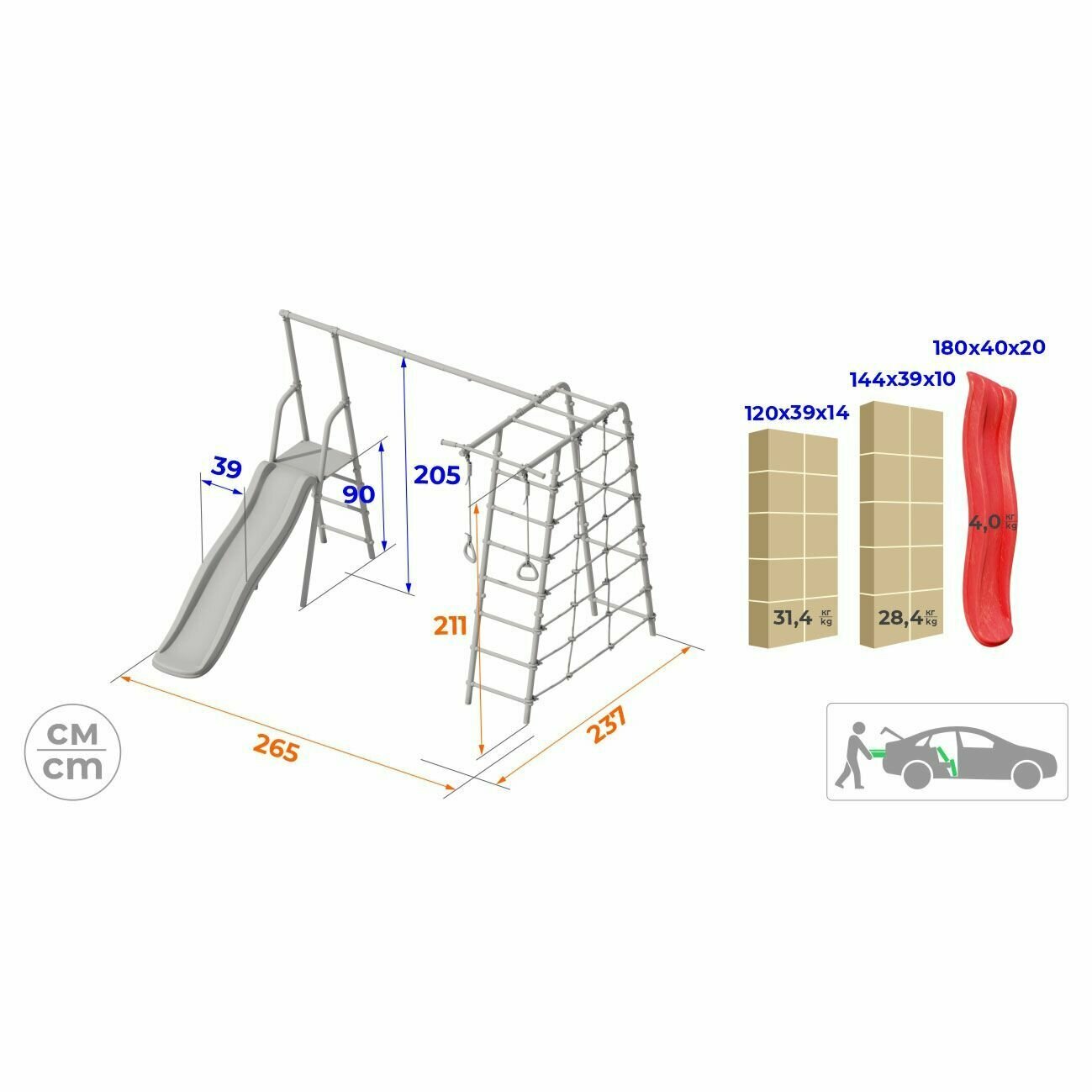 39
90
205
211
265
237
СМ
cm
120x39x14
31,4 кг kg
144x39x10
28,4 кг kg
180x40x20
4,0 кг kg