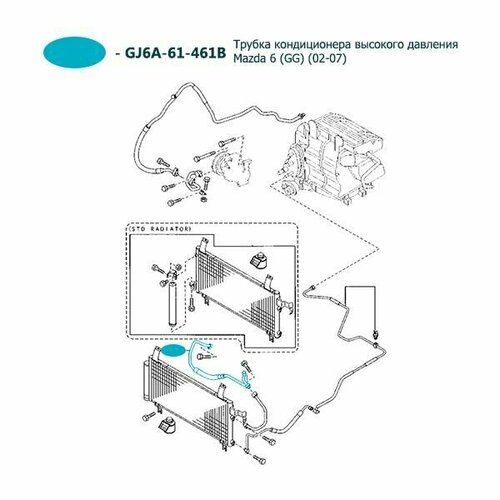 - GJ6A-61-461B Трубка кондиционера высокого давления Mazda 6 (GG) (02-07)

(STD RADIATOR)