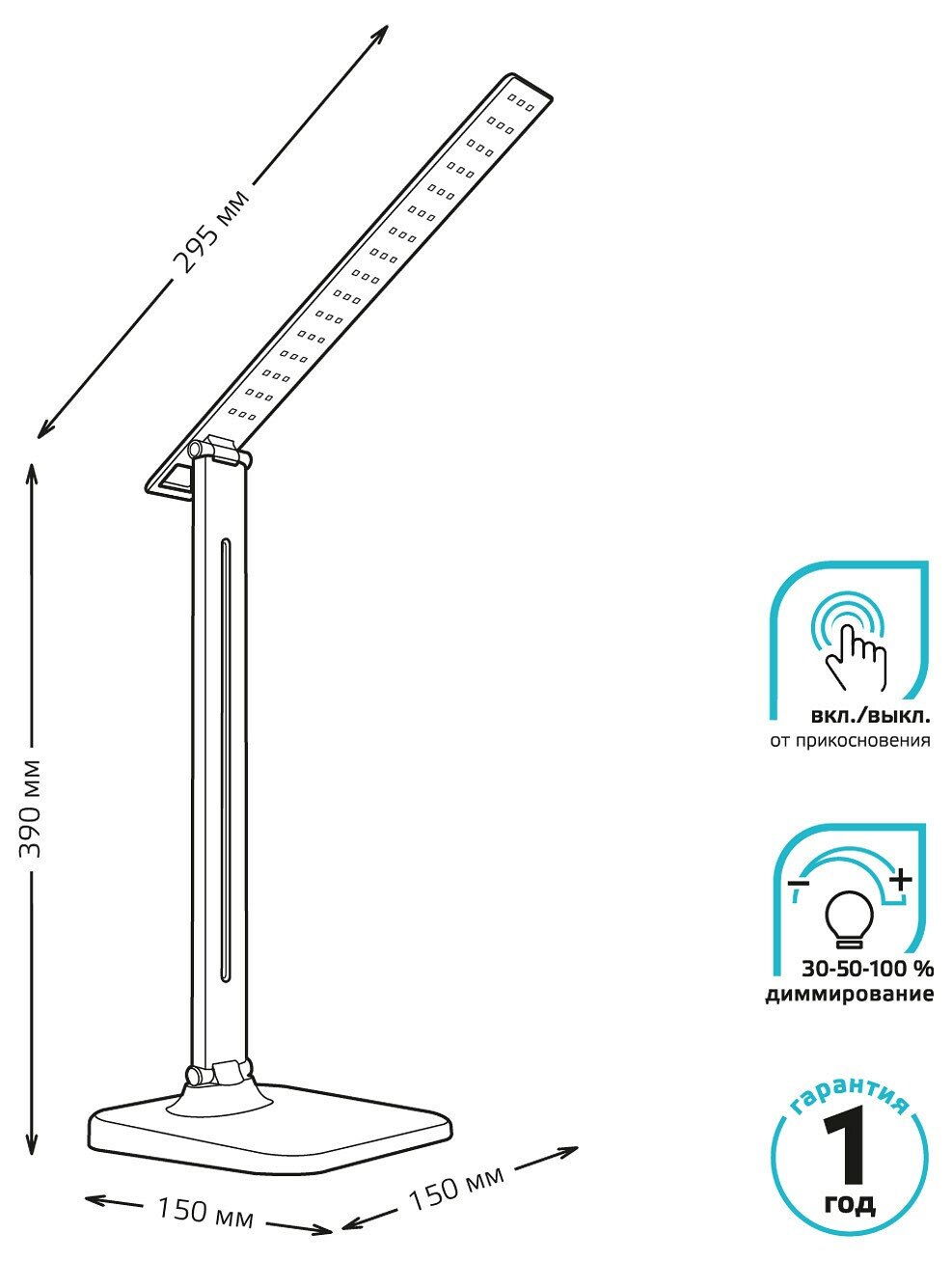 295 мм

390 мм

150 мм

150 мм

вкл./выкл.
от прикосновения

−
+

30-50-100 %
диммирование

гарантия
1
год