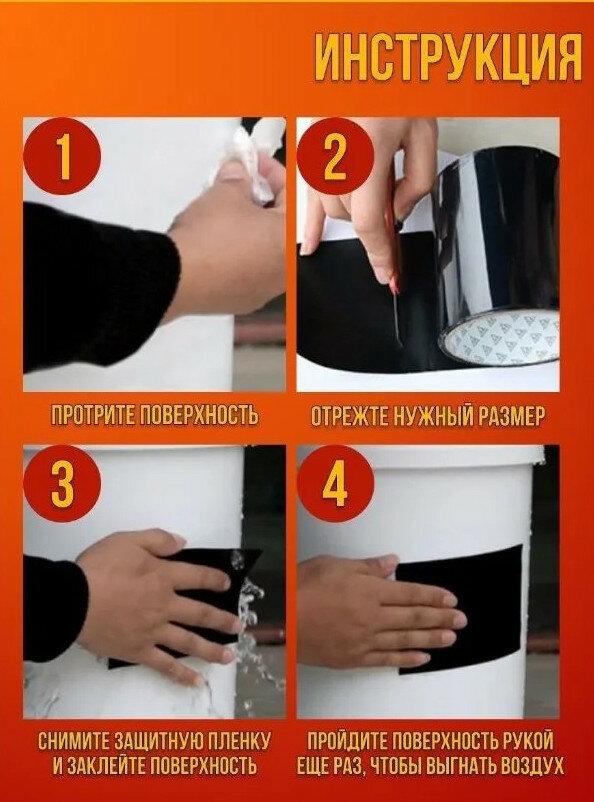 ИНСТРУКЦИЯ

1

ПРОТРИТЕ ПОВЕРХНОСТЬ

2

ОТРЕЖТЕ НУЖНЫЙ РАЗМЕР

3

СНИМИТЕ ЗАЩИТНУЮ ПЛЕНКУ И ЗАКЛЕЙТЕ ПОВЕРХНОСТЬ

4

ПРОЙДИТЕ ПОВЕРХНОСТЬ РУКОЙ ЕЩЕ РАЗ, ЧТОБЫ ВЫГНАТЬ ВОЗДУХ