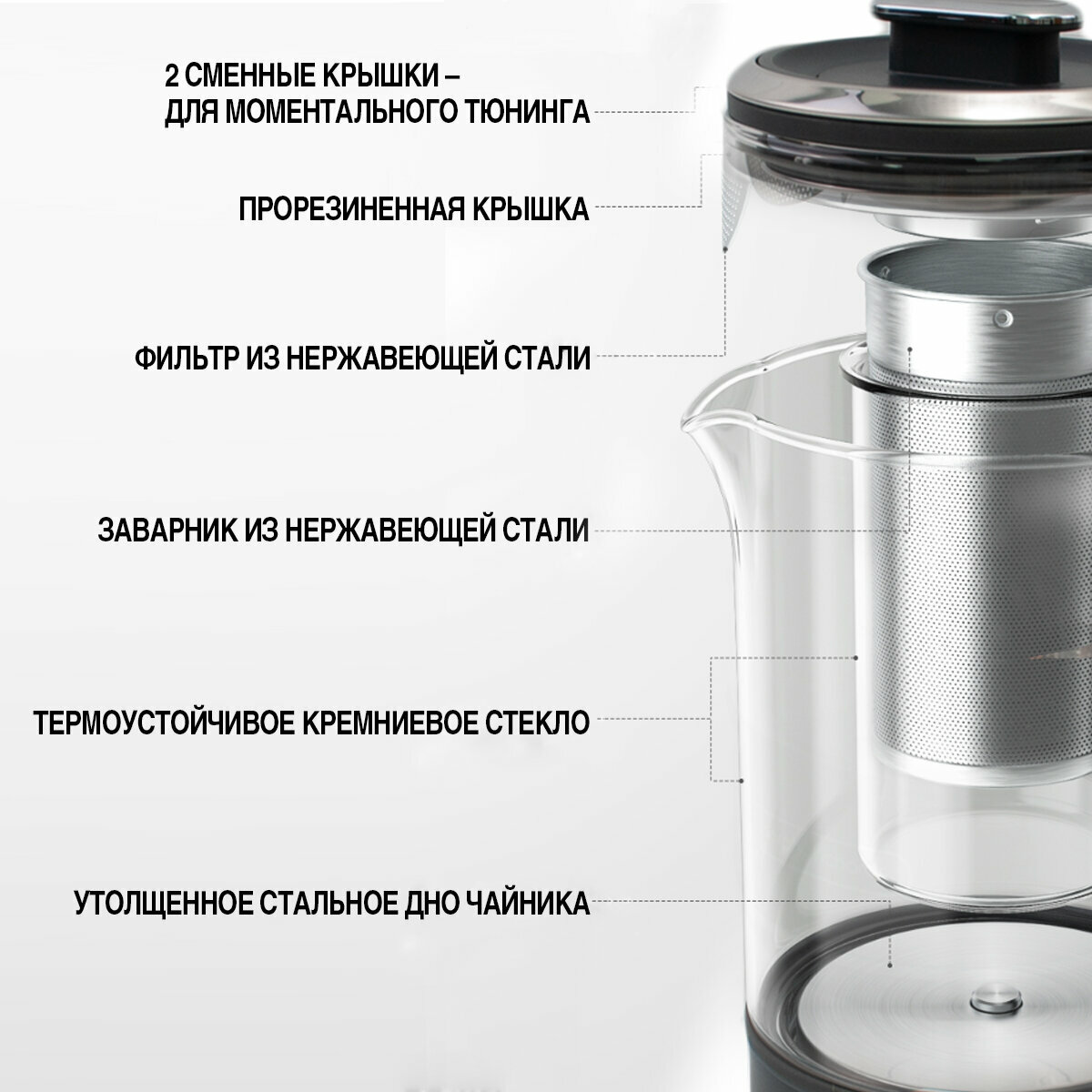 2 СМЕННЫЕ КРЫШКИ – ДЛЯ МОМЕНТАЛЬНОГО ТЮНИНГА

ПРОРЕЗИНЕННАЯ КРЫШКА

ФИЛЬТР ИЗ НЕРЖАВЕЮЩЕЙ СТАЛИ

ЗАВАРНИК ИЗ НЕРЖАВЕЮЩЕЙ СТАЛИ

ТЕРМОУСТОЙЧИВОЕ КРЕМНИЕВОЕ СТЕКЛО

УТОЛЩЕННОЕ СТАЛЬНОЕ ДНО ЧАЙНИКА