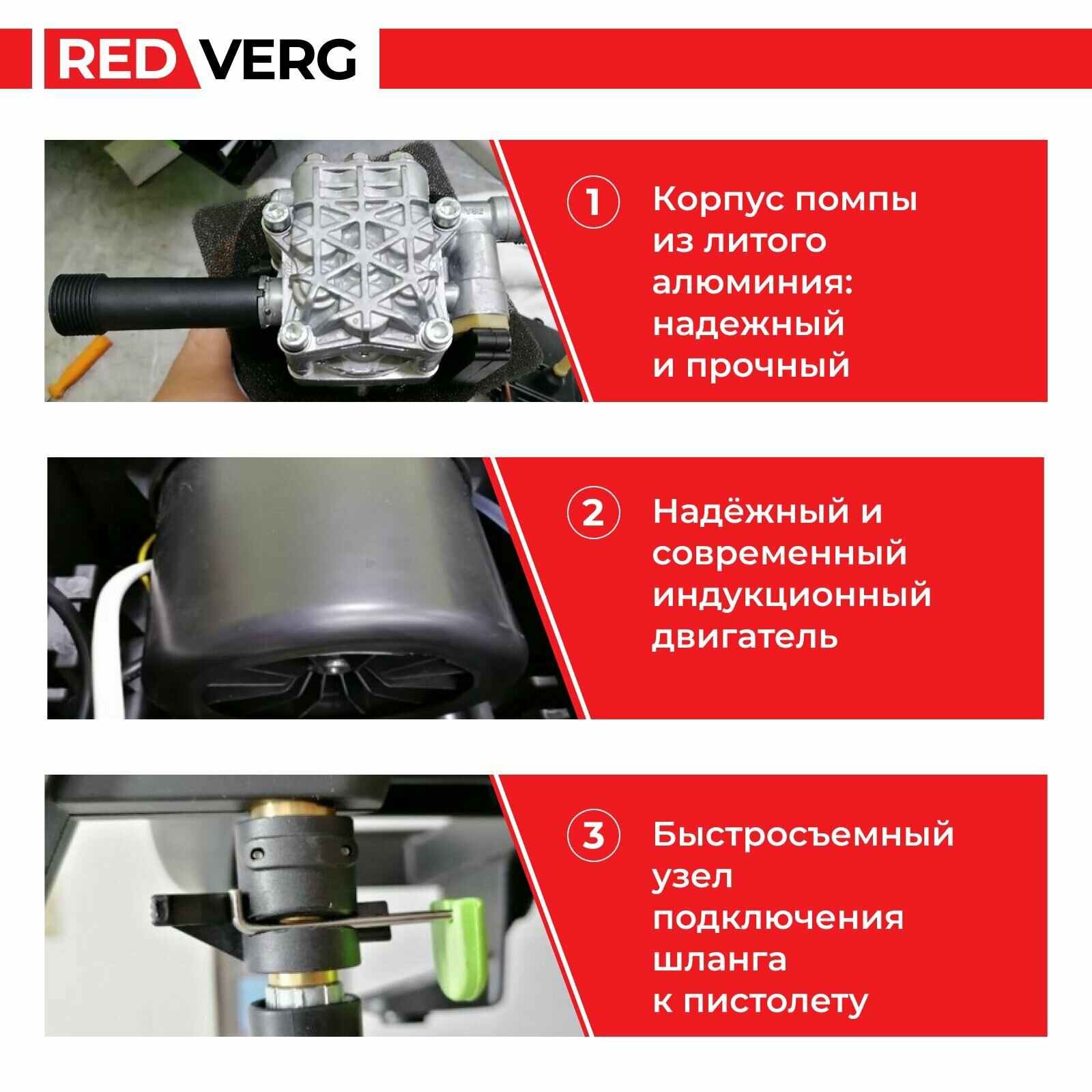 RED VERG

1 Корпус помпы из литого алюминия: надежный и прочный

2 Надёжный и современный индукционный двигатель

3 Быстросъемный узел подключения шланга к пистолету