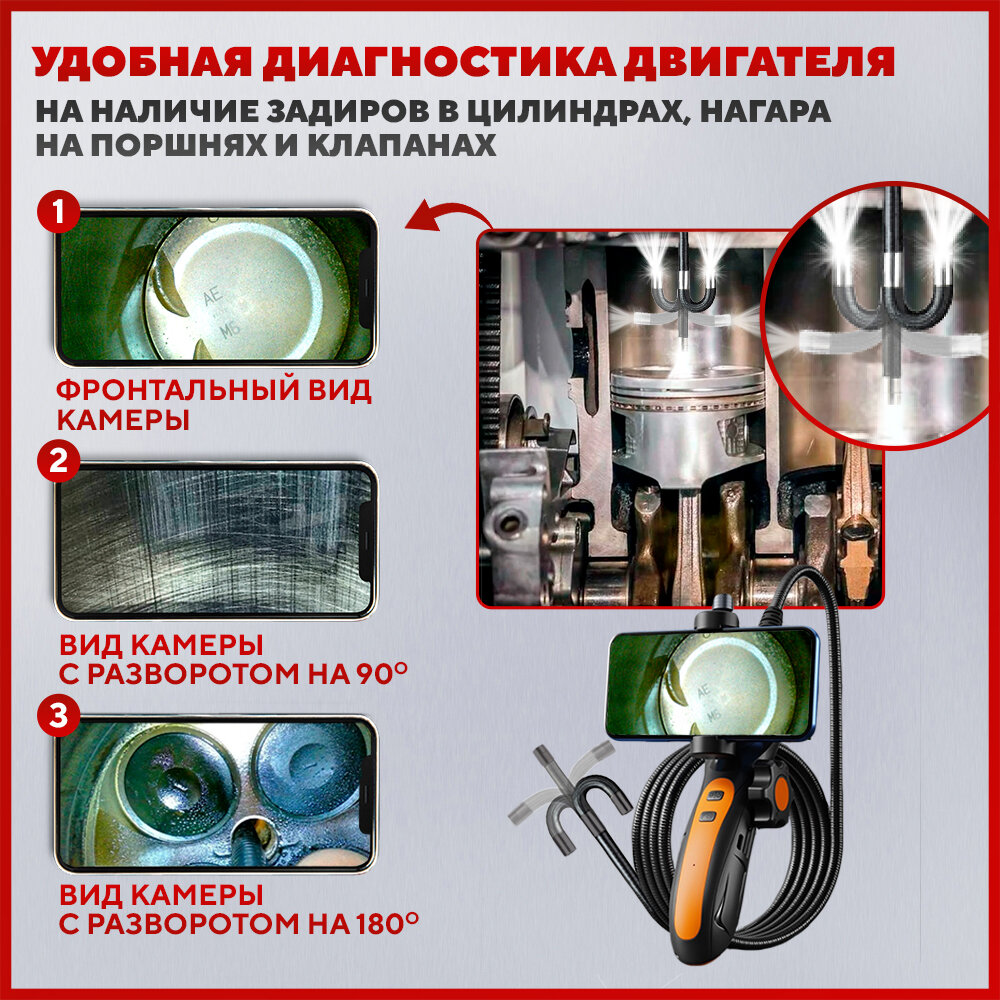 УДОБНАЯ ДИАГНОСТИКА ДВИГАТЕЛЯ
НА НАЛИЧИЕ ЗАДИРОВ В ЦИЛИНДРАХ, НАГАРА НА ПОРШНЯХ И КЛАПАНАХ

1

AE
M6

ФРОНТАЛЬНЫЙ ВИД КАМЕРЫ

2

ВИД КАМЕРЫ С РАЗВОРОТОМ НА 90°

3

ВИД КАМЕРЫ С РАЗВОРОТОМ НА 180°

AE
M6