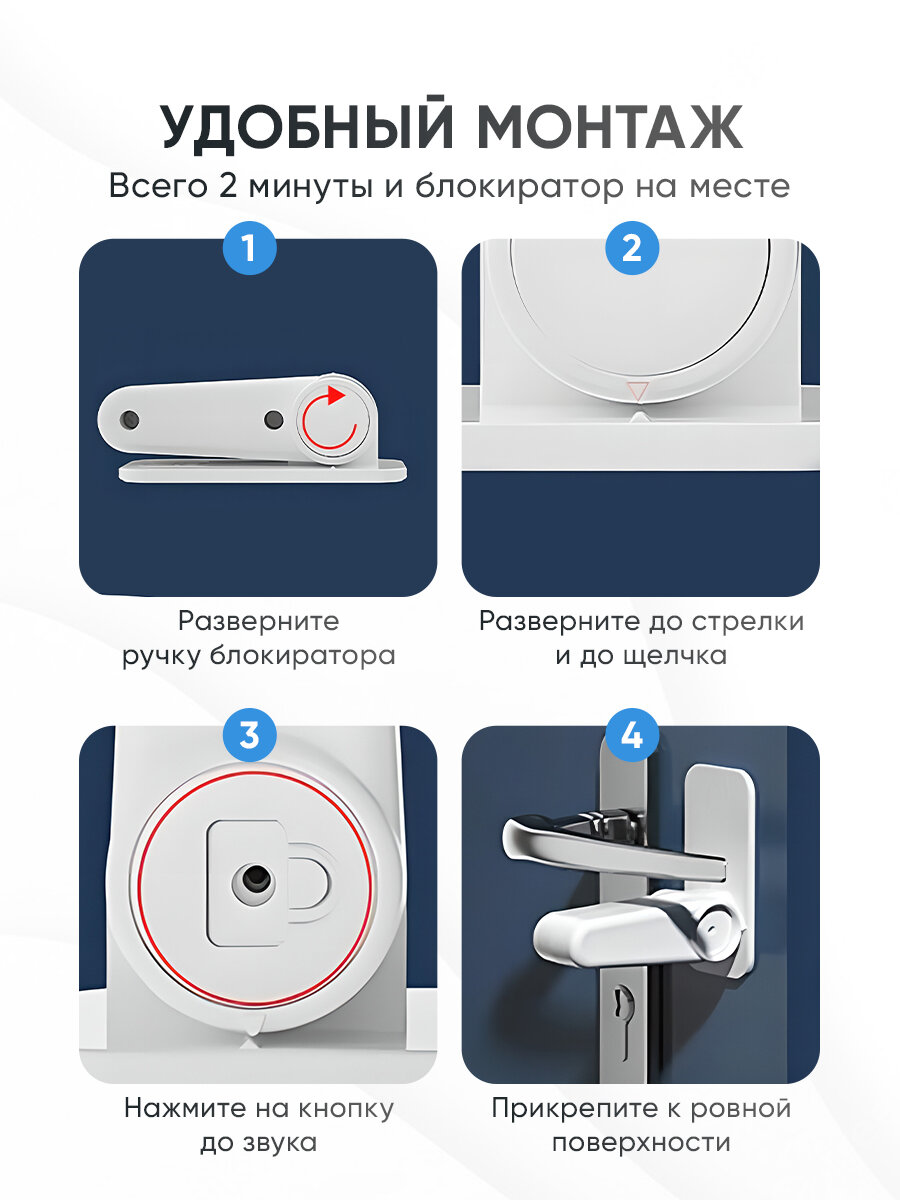 УДОБНЫЙ МОНТАЖ

Всего 2 минуты и блокиратор на месте

1

Разверните ручку блокиратора

2

Разверните до стрелки и до щелчка

3

Нажмите на кнопку до звука

4

Прикрепите к ровной поверхности