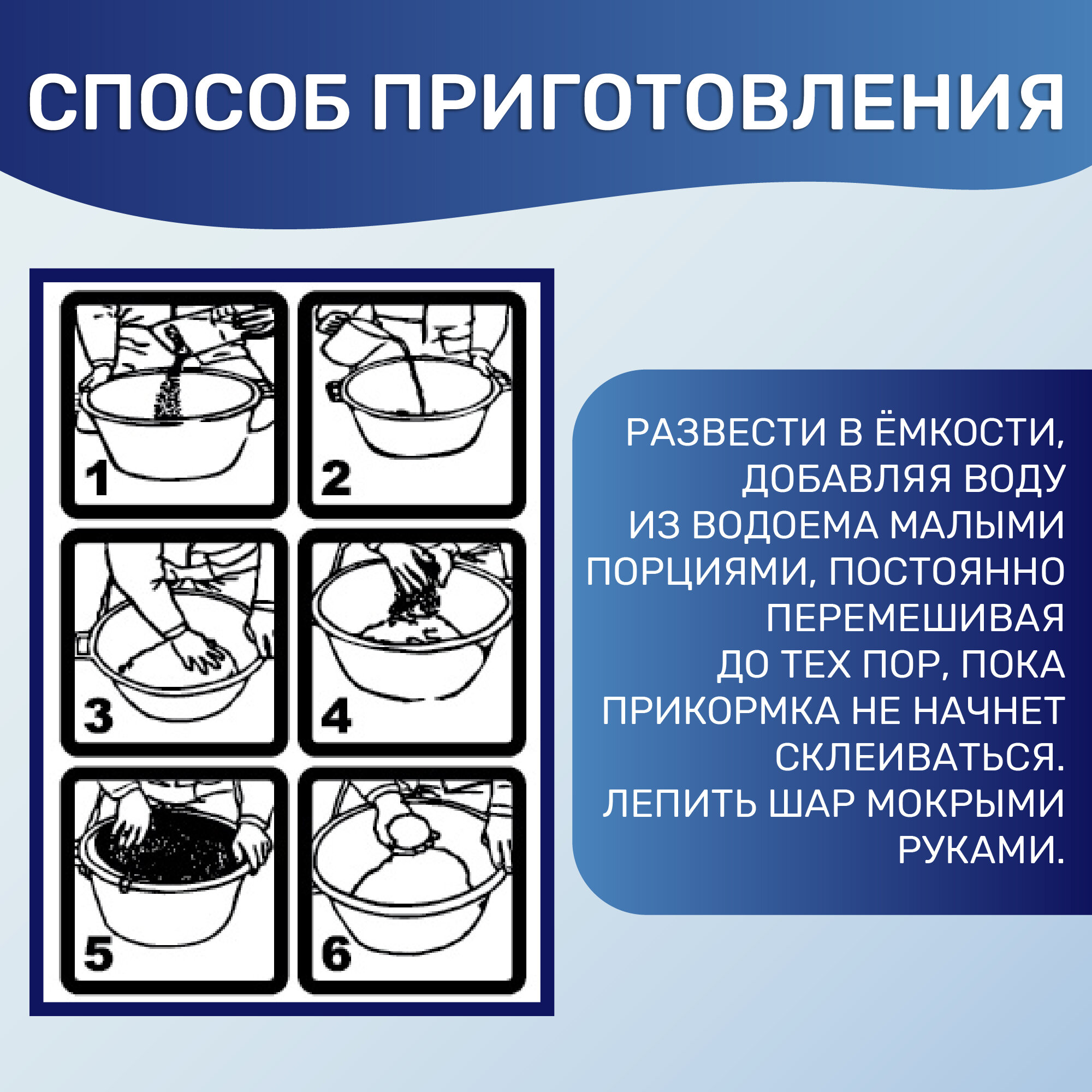 СПОСОБ ПРИГОТОВЛЕНИЯ

1
2
3
4
5
6

РАЗВЕСТИ В ЁМКОСТИ, ДОБАВЛЯЯ ВОДУ ИЗ ВОДОЕМА МАЛЫМИ ПОРЦИЯМИ, ПОСТОЯННО ПЕРЕМЕШИВАЯ ДО ТЕХ ПОР, ПОКА ПРИКОРМКА НЕ НАЧНЕТ СКЛЕИВАТЬСЯ. ЛЕПИТЬ ШАР МОКРЫМИ РУКАМИ.