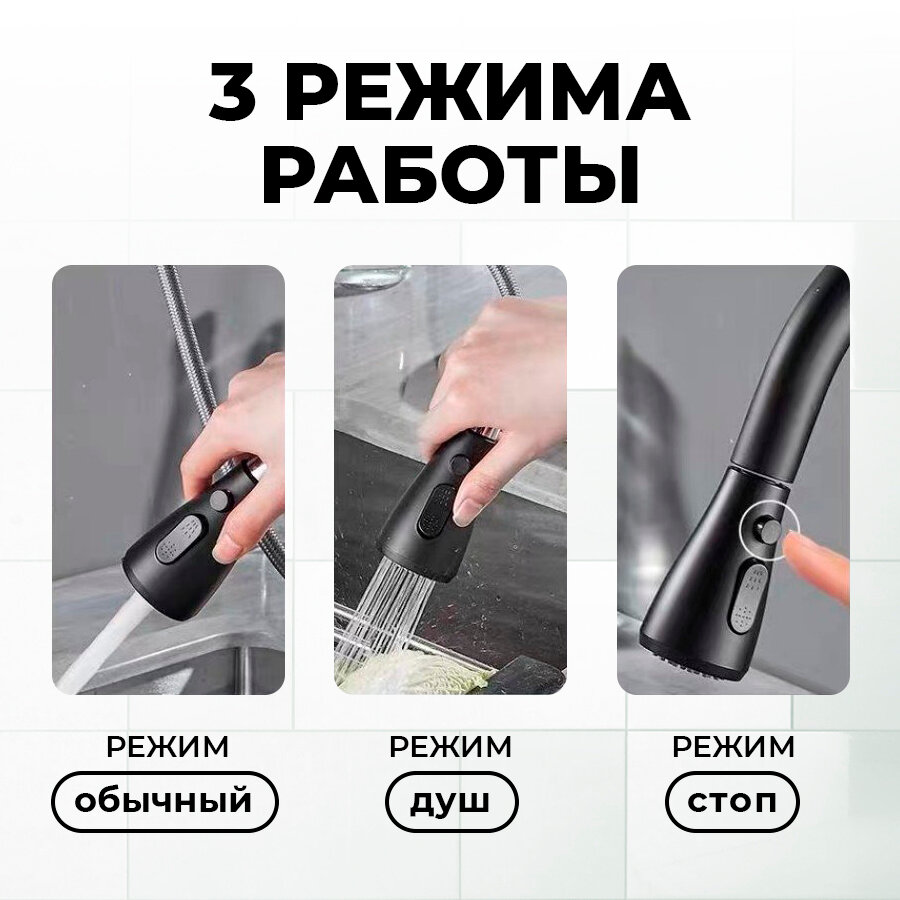 3 РЕЖИМА РАБОТЫ

РЕЖИМ
обычный

РЕЖИМ
душ

РЕЖИМ
стоп