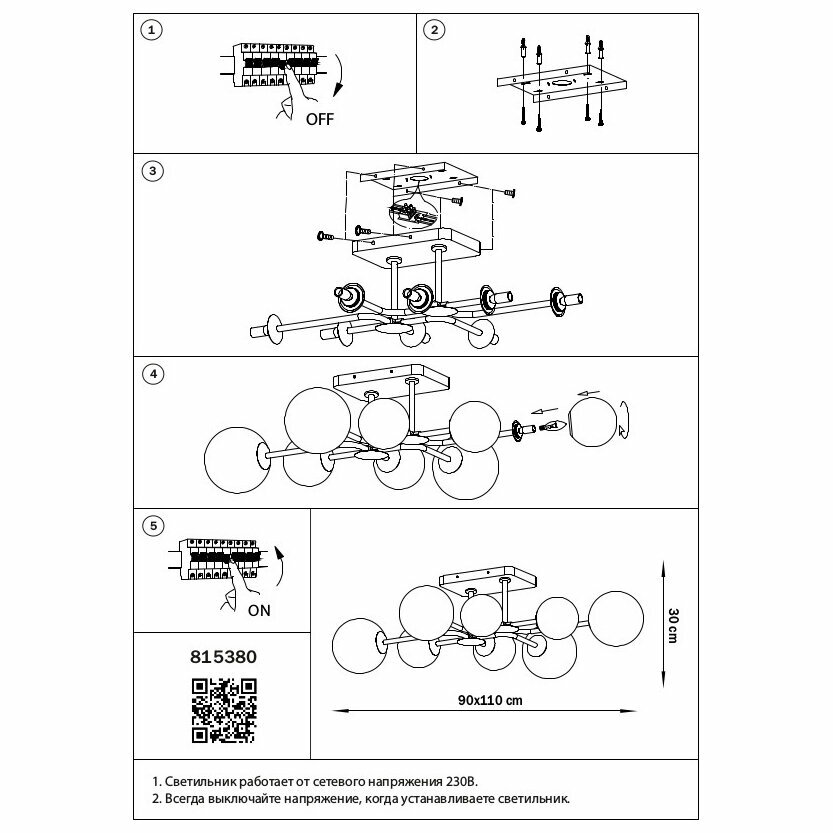 1

OFF

2

3

4

5

ON

815380

30 cm

90x110 cm

1. Светильник работает от сетевого напряжения 230В.
2. Всегда выключайте напряжение, когда устанавливаете светильник.