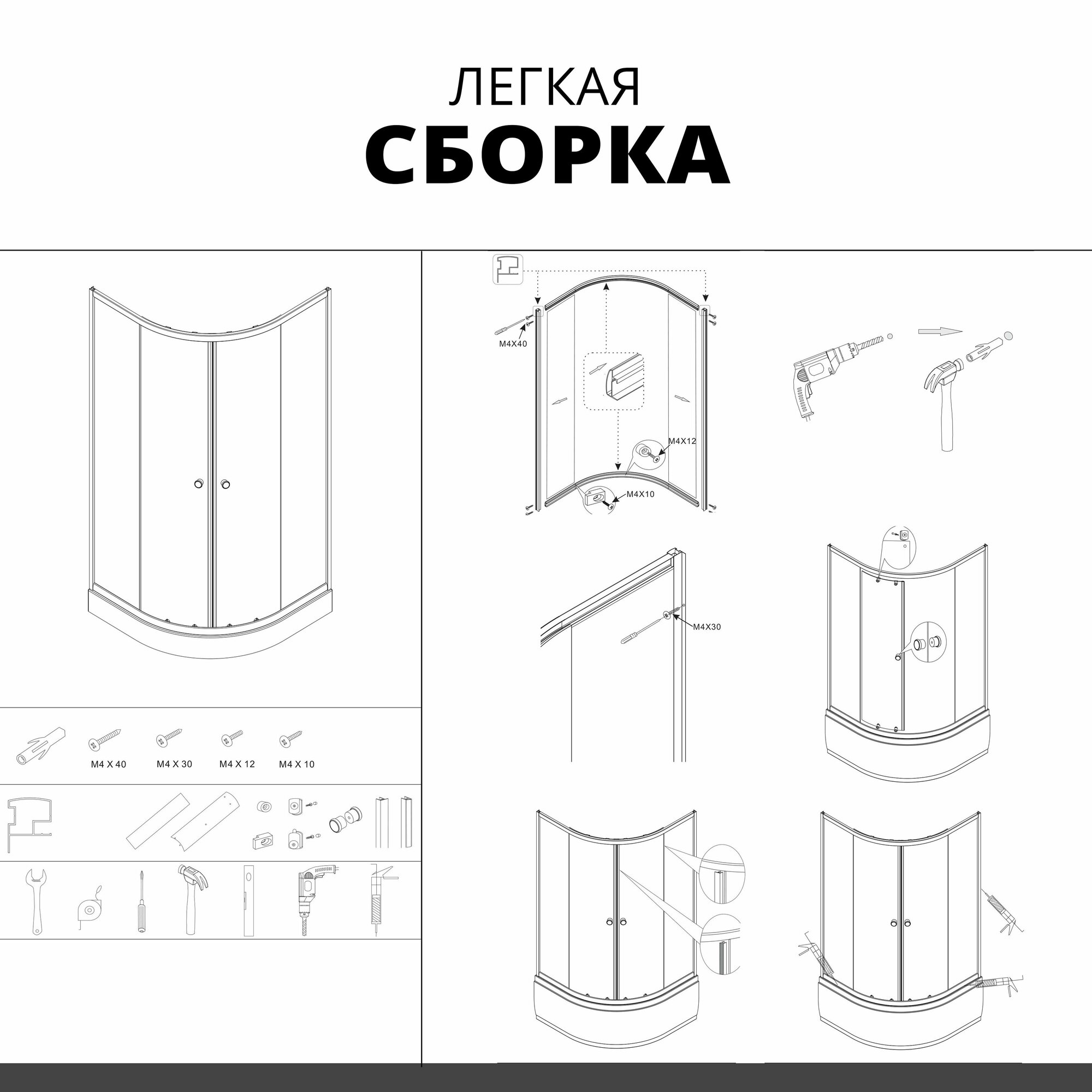 ЛЕГКАЯ
СБОРКА

M4 X 40
M4 X 30
M4 X 12
M4 X 10

M4X40
M4X12
M4X10

M4X30