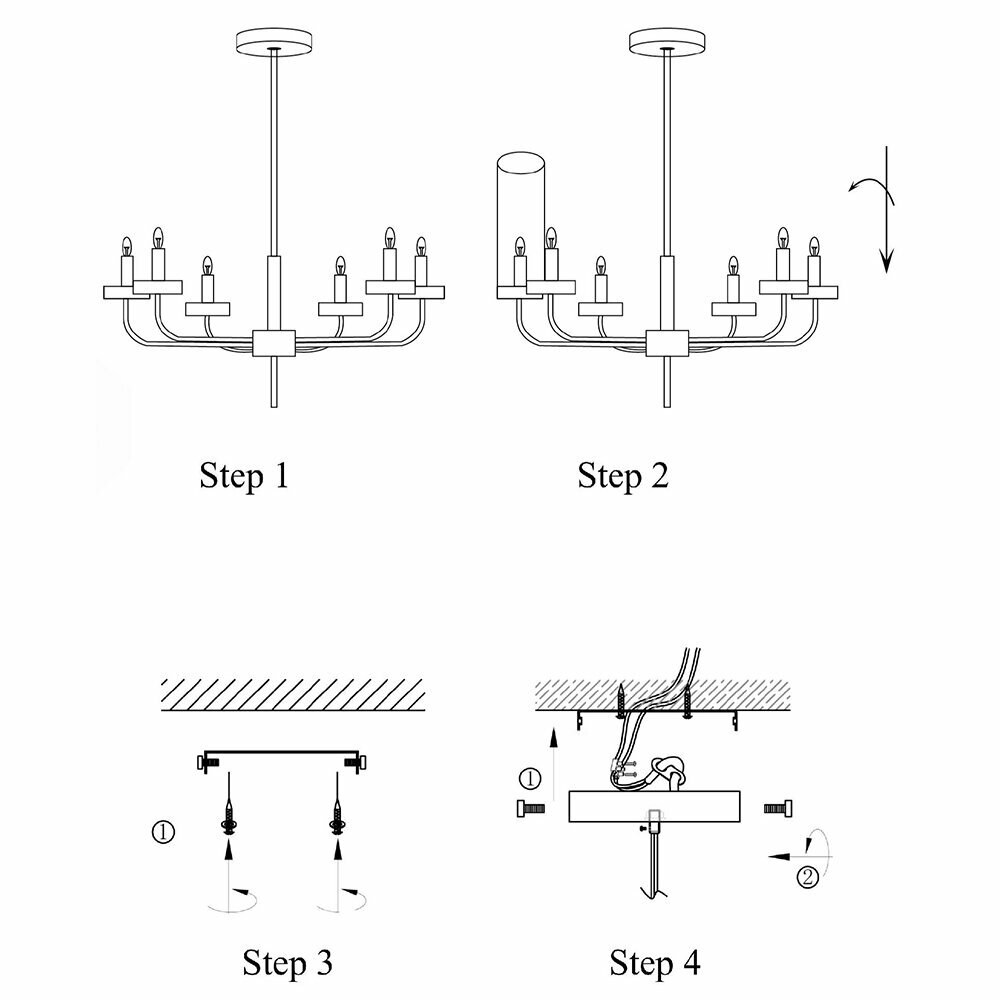 Step 1

Step 2

①

Step 3

①

②

Step 4