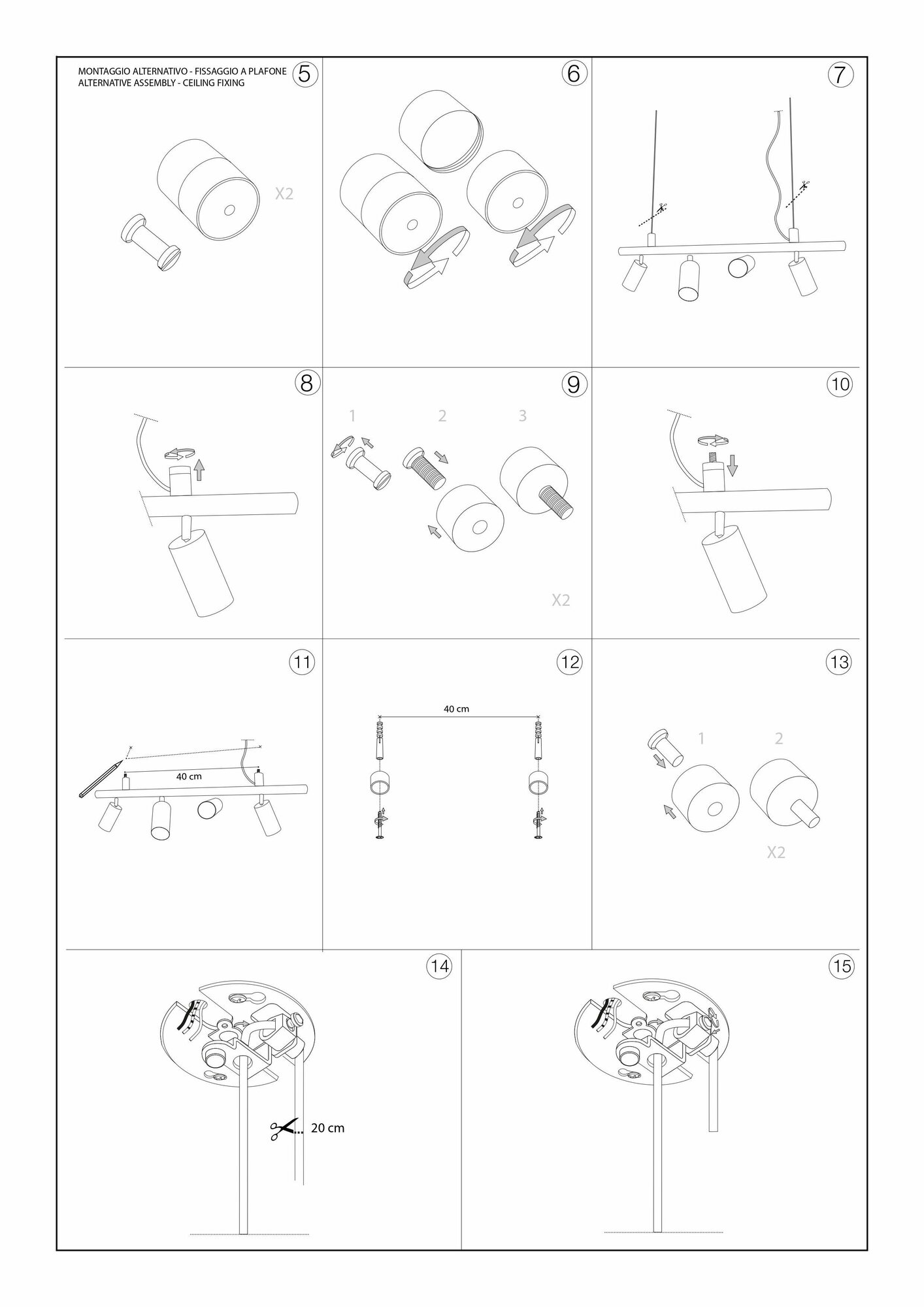 MONTAGGIO ALTERNATIVO - FISSAGGIO A PLAFONE
ALTERNATIVE ASSEMBLY - CEILING FIXING

5

X2

6

7

8

9

1

2

3

X2

10

11

40 cm

12

40 cm

13

1

2

X2

14

20 cm

15