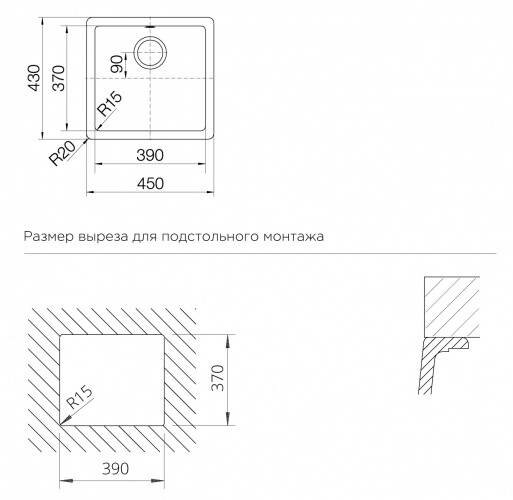 430
370
90
R15
R20
390
450

Размер выреза для подстольного монтажа

R15
370
390